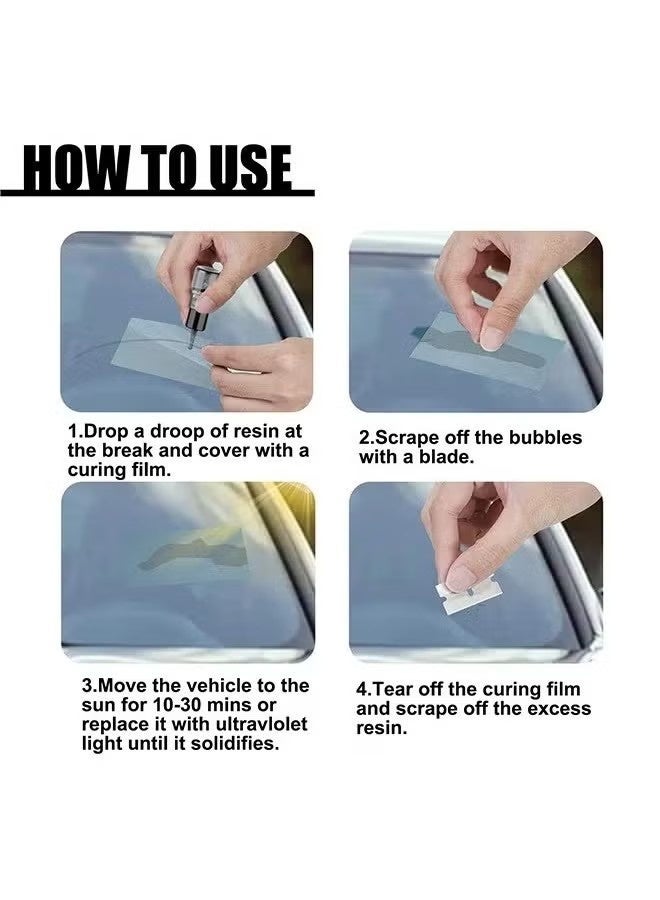 HOW TO USE

1.Drop a droop of resin at the break and cover with a curing film.

2.Scrape off the bubbles with a blade.

3.Move the vehicle to the sun for 10-30 mins or replace it with ultravlolet light until it solidifies.

4.Tear off the curing film and scrape off the excess resin.