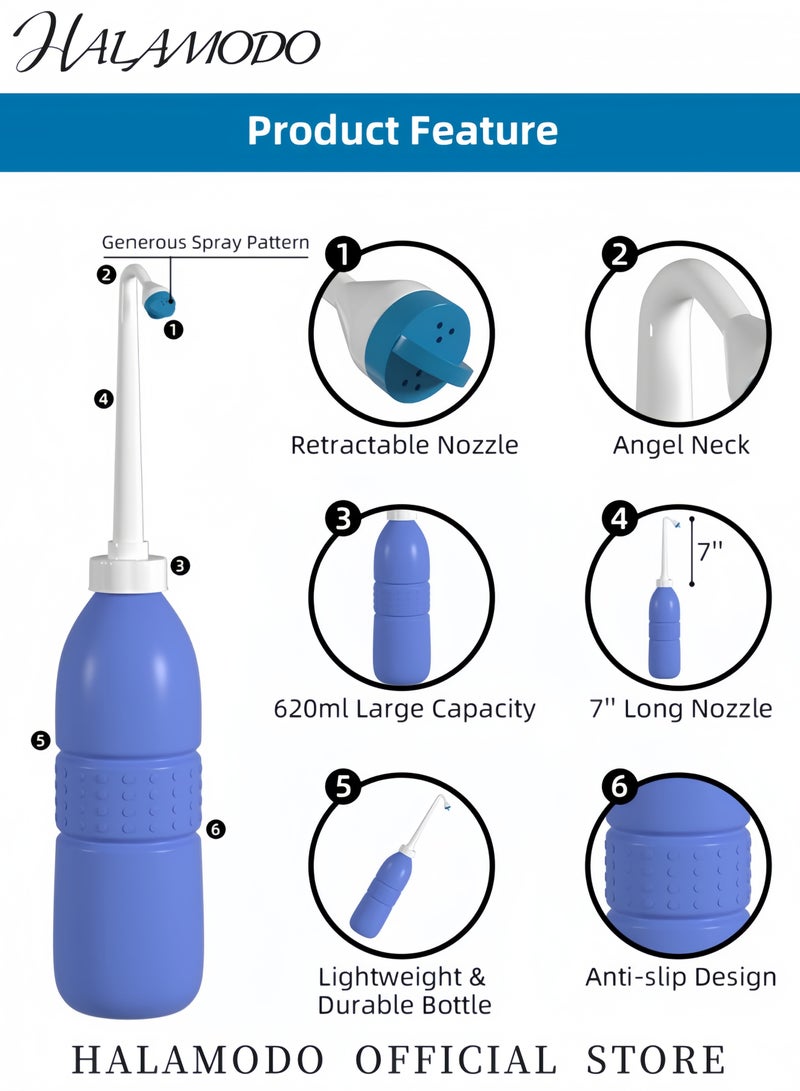 HALAMODO

Product Feature

Generous Spray Pattern

2

1

4

3

5

6

1

Retractable Nozzle

2

Angel Neck

3

620ml Large Capacity

4

7''

7'' Long Nozzle

5

Lightweight & Durable Bottle

6

Anti-slip Design

HALAMODO OFFICIAL STORE