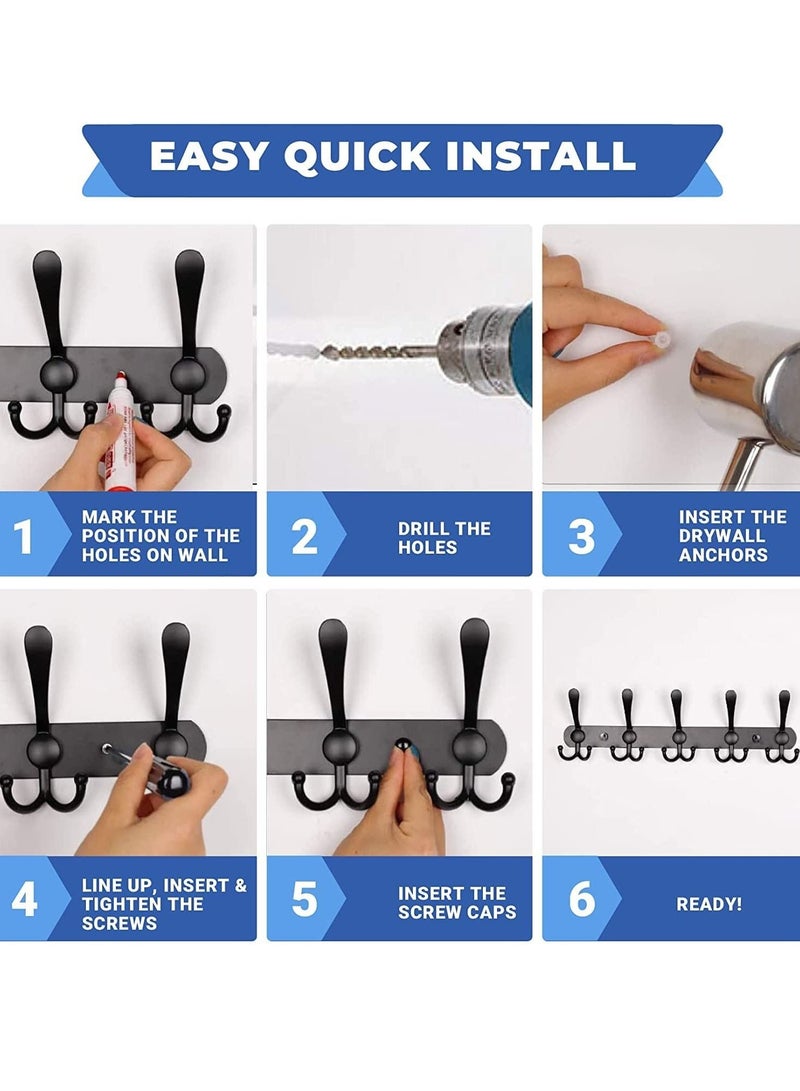 EASY QUICK INSTALL

1 MARK THE POSITION OF THE HOLES ON WALL

2 DRILL THE HOLES

3 INSERT THE DRYWALL ANCHORS

4 LINE UP, INSERT & TIGHTEN THE SCREWS

5 INSERT THE SCREW CAPS

6 READY!