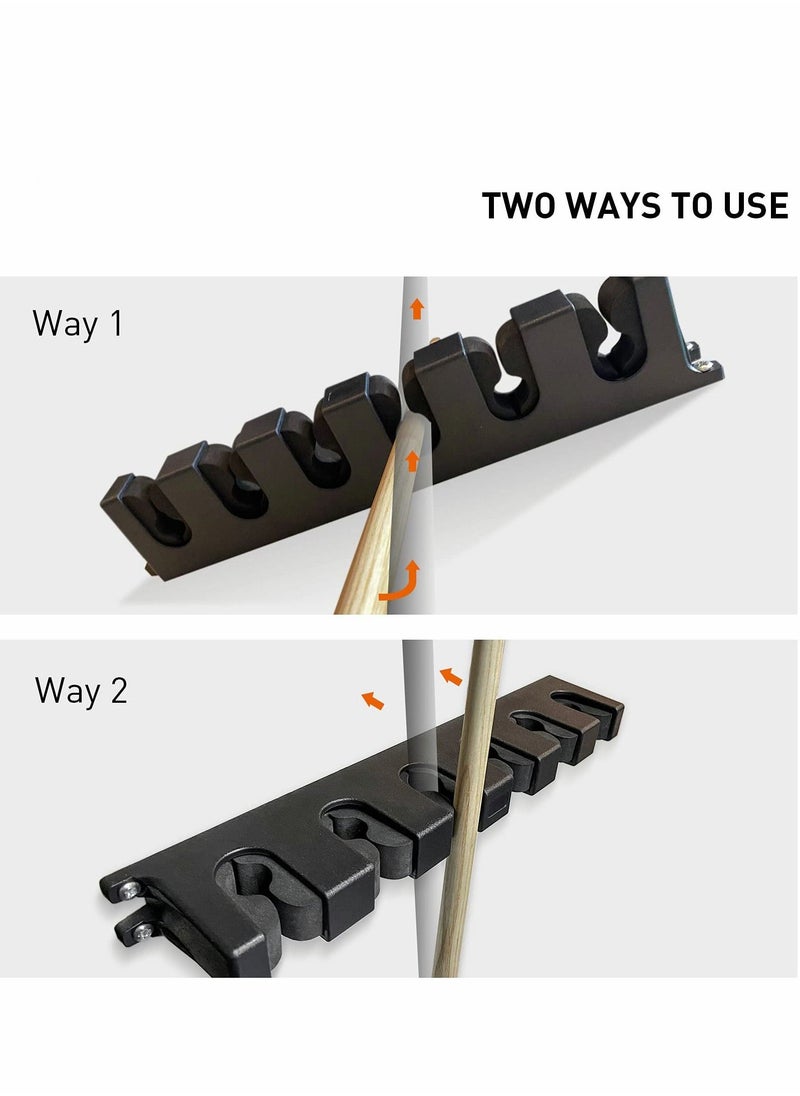 TWO WAYS TO USE

Way 1

Way 2