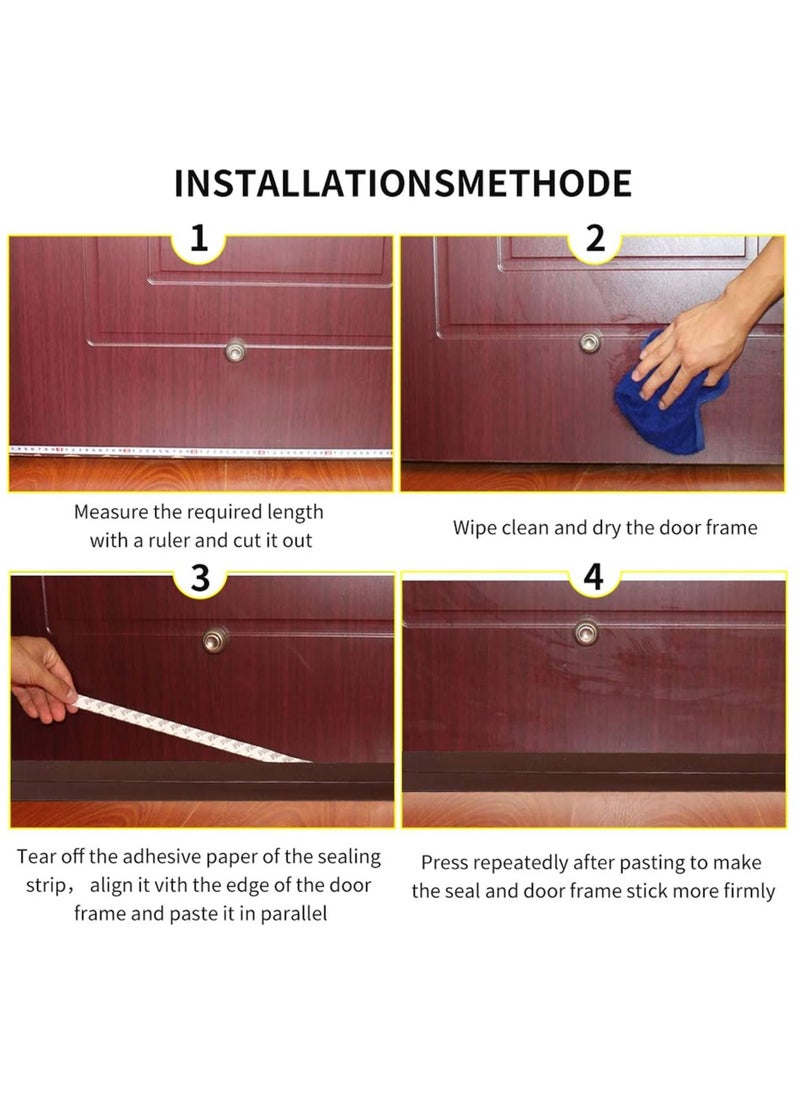 INSTALLATIONSMETHODE

1

Measure the required length with a ruler and cut it out

2

Wipe clean and dry the door frame

3

Tear off the adhesive paper of the sealing strip， align it vith the edge of the door frame and paste it in parallel

4

Press repeatedly after pasting to make the seal and door frame stick more firmly