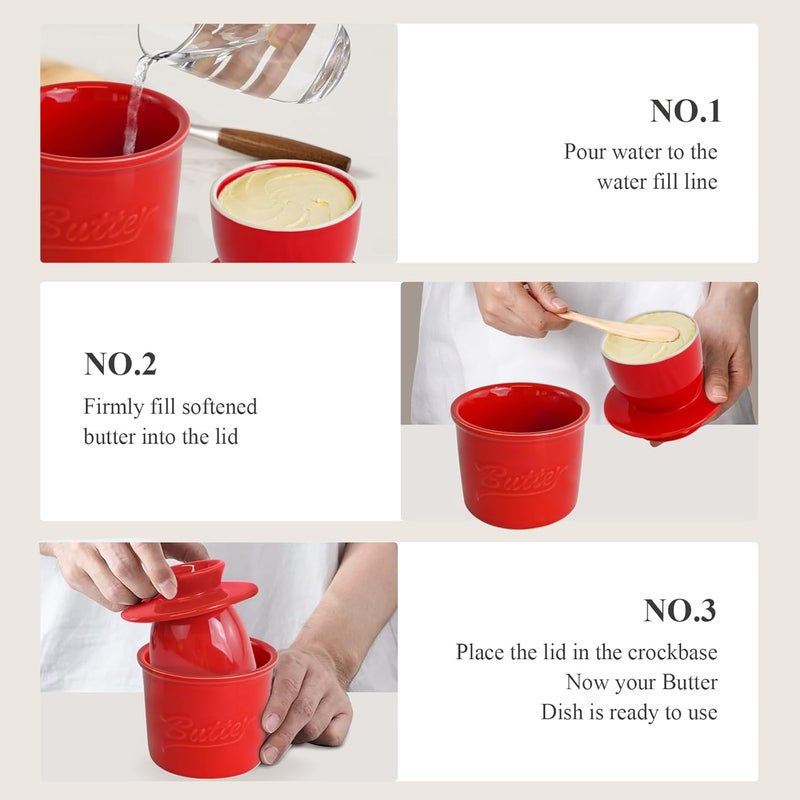 Butter

NO.1
Pour water to the water fill line

NO.2
Firmly fill softened butter into the lid

Butter

Butter

NO.3
Place the lid in the crockbase
Now your Butter
Dish is ready to use