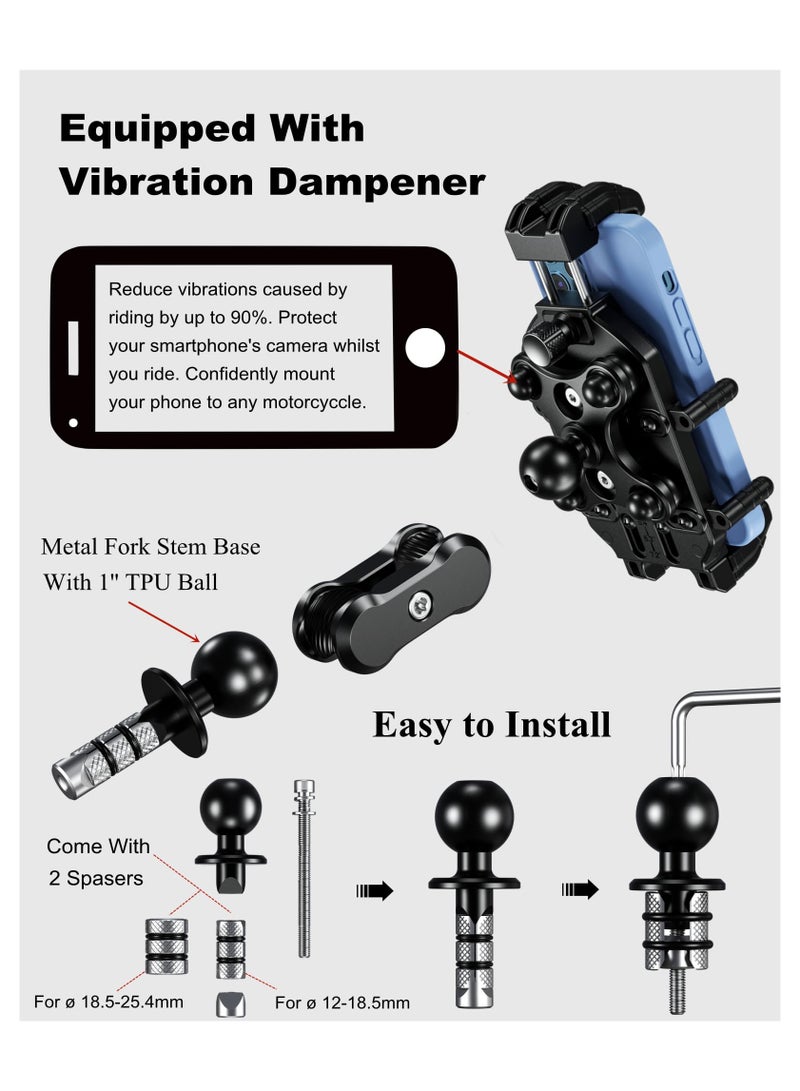 Equipped With
Vibration Dampener

Reduce vibrations caused by riding by up to 90%. Protect your smartphone's camera whilst you ride. Confidently mount your phone to any motorcyccle.

Metal Fork Stem Base
With 1" TPU Ball

Easy to Install

Come With
2 Spasers

For ø 18.5-25.4mm

For ø 12-18.5mm