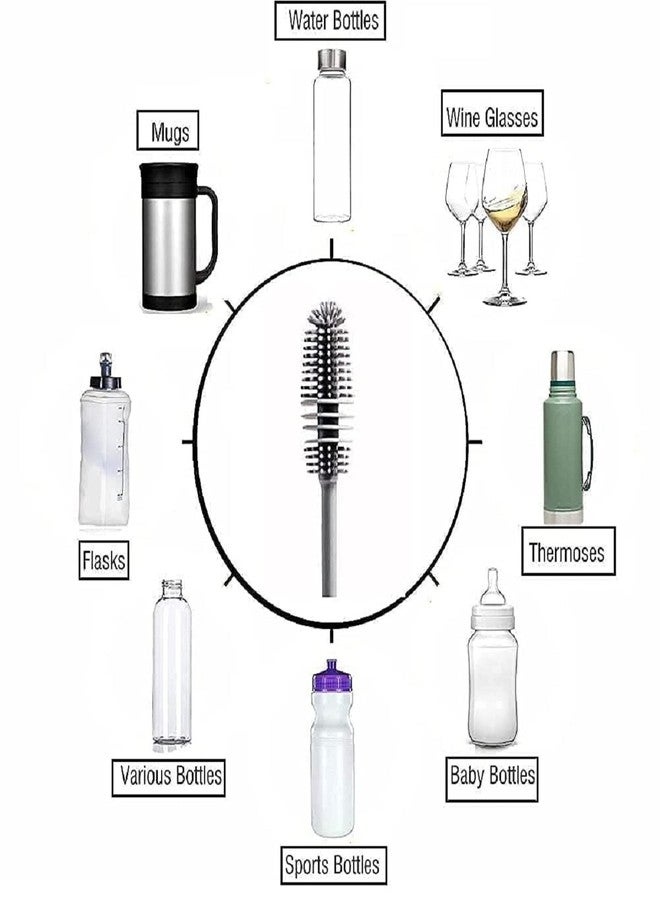 Water Bottles

Mugs

Wine Glasses

Flasks

Thermoses

Various Bottles

Baby Bottles

Sports Bottles