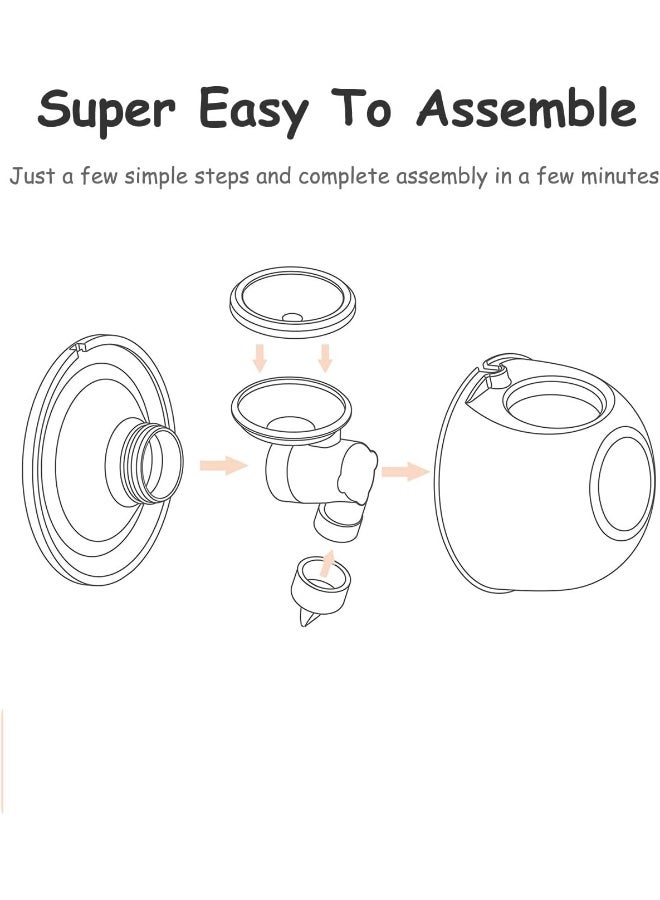 Super Easy To Assemble

Just a few simple steps and complete assembly in a few minutes