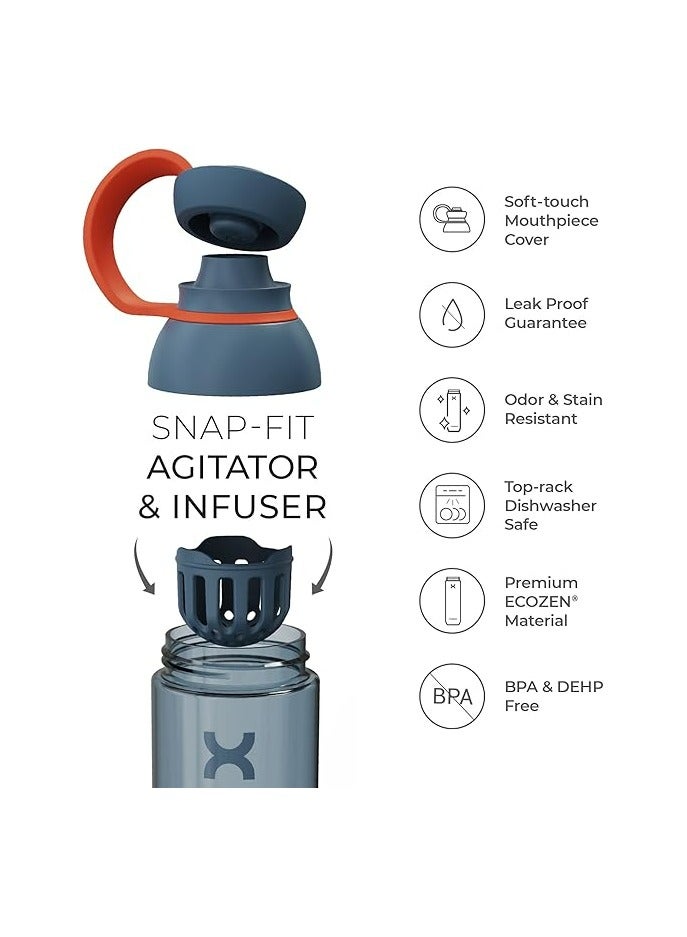 SNAP-FIT
AGITATOR
& INFUSER

Soft-touch Mouthpiece Cover

Leak Proof Guarantee

Odor & Stain Resistant

Top-rack Dishwasher Safe

Premium ECOZEN® Material

BPA

BPA & DEHP Free