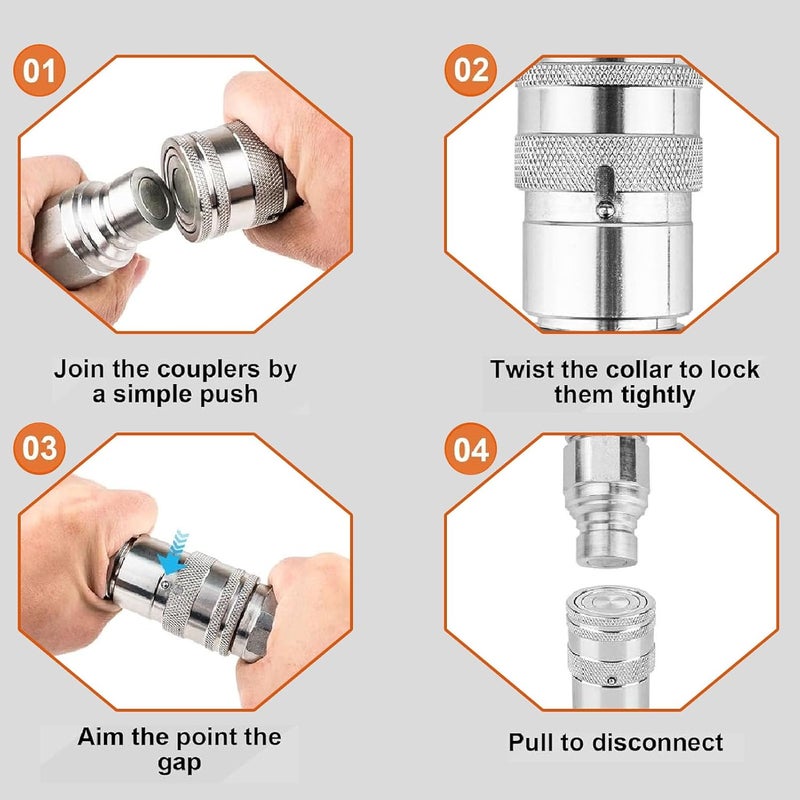 01

Join the couplers by a simple push

02

Twist the collar to lock them tightly

03

Aim the point the gap

04

Pull to disconnect