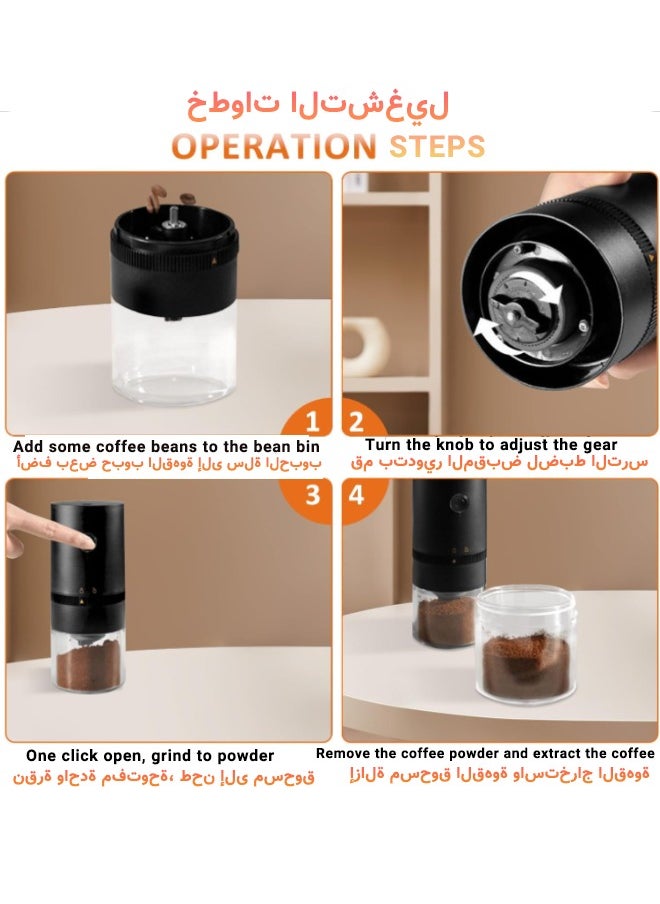 خطوات التشغيل
OPERATION STEPS

1
Add some coffee beans to the bean bin
أضف بعض حبوب القهوة إلى سلة الحبوب

2
Turn the knob to adjust the gear
قم بتدوير المقبض لضبط الترس

3
One click open, grind to powder
نقرة واحدة مفتوحة، طحن إلى مسحوق

4
Remove the coffee powder and extract the coffee
إزالة مسحوق القهوة واستخراج القهوة