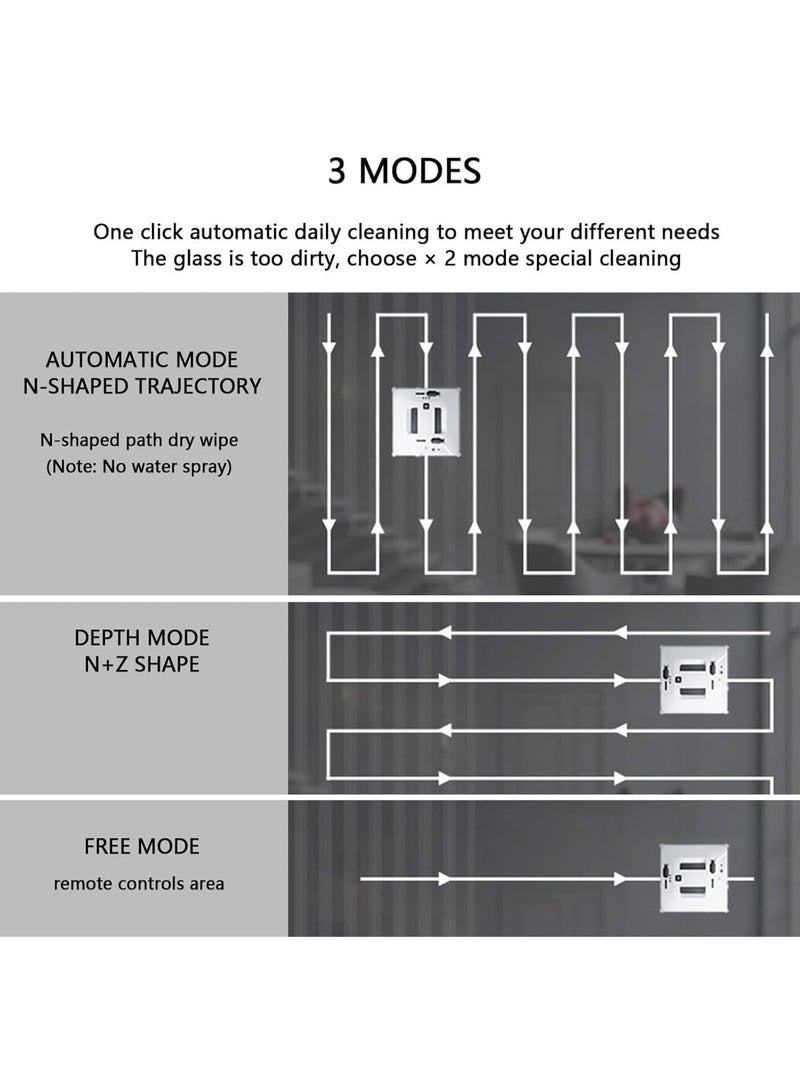 3 MODES

One click automatic daily cleaning to meet your different needs
The glass is too dirty, choose × 2 mode special cleaning

AUTOMATIC MODE
N-SHAPED TRAJECTORY

N-shaped path dry wipe
(Note: No water spray)

DEPTH MODE
N+Z SHAPE

FREE MODE

remote controls area