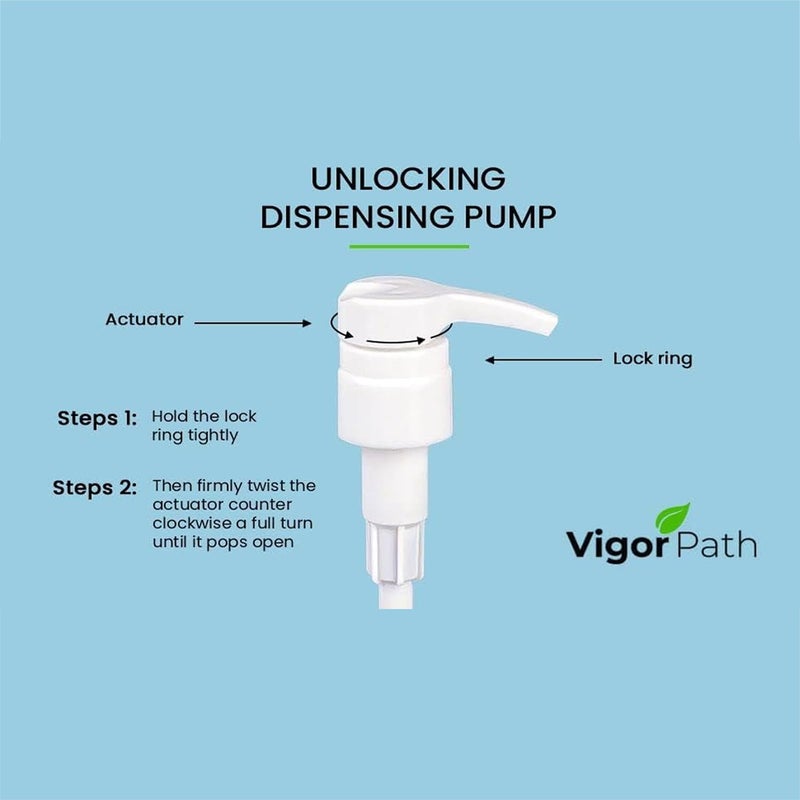 UNLOCKING DISPENSING PUMP

Actuator

Lock ring

Steps 1: Hold the lock ring tightly

Steps 2: Then firmly twist the actuator counter clockwise a full turn until it pops open

Vigor Path