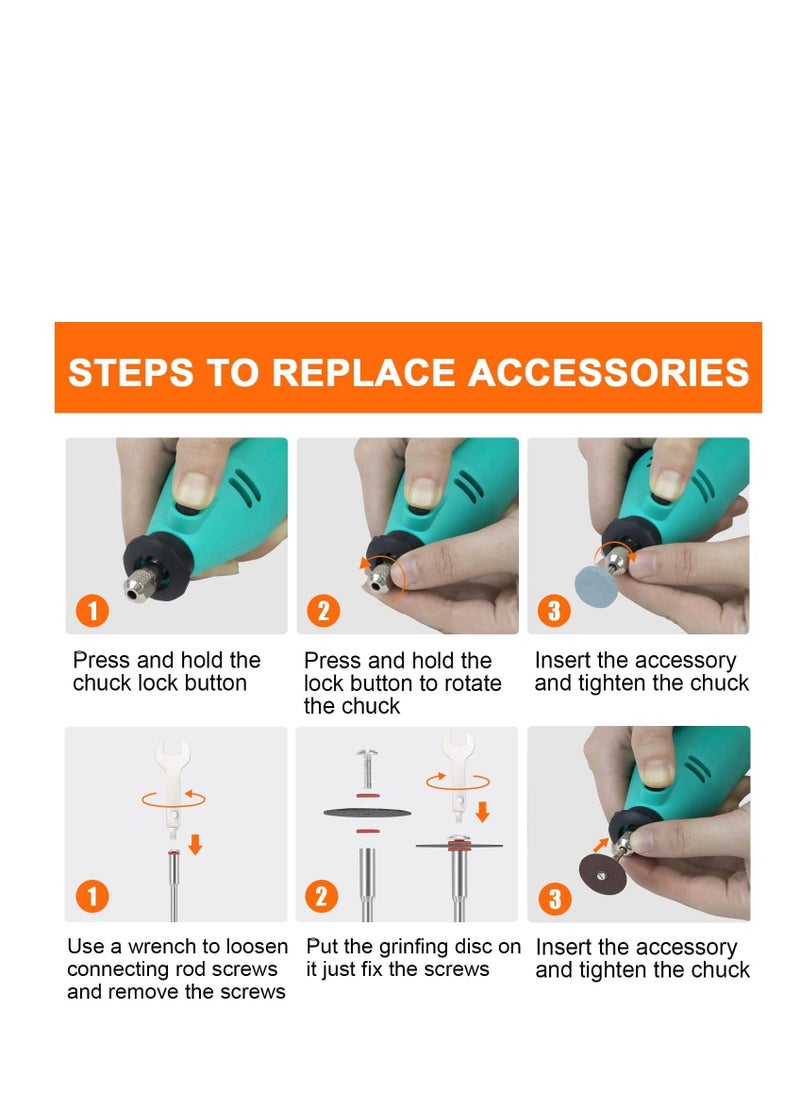 STEPS TO REPLACE ACCESSORIES

1
Press and hold the chuck lock button

2
Press and hold the lock button to rotate the chuck

3
Insert the accessory and tighten the chuck

1
Use a wrench to loosen connecting rod screws and remove the screws

2
Put the grinfing disc on it just fix the screws

3
Insert the accessory and tighten the chuck