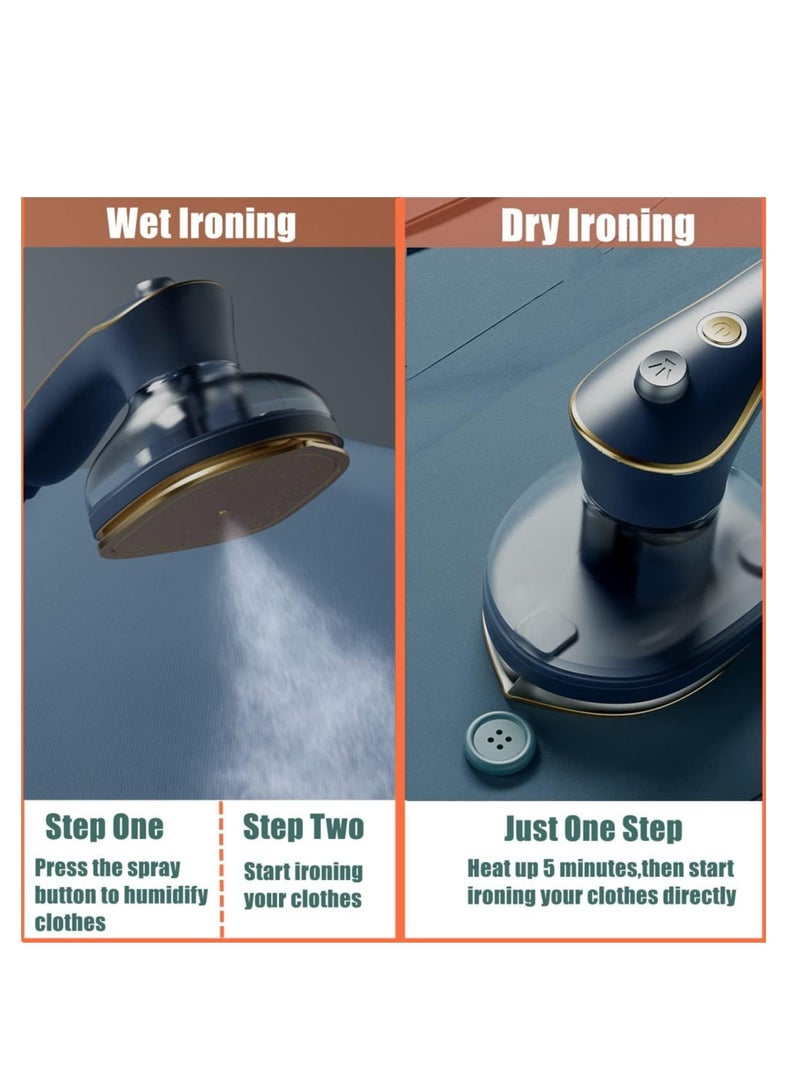 Wet Ironing

Step One
Press the spray button to humidify clothes

Step Two
Start ironing your clothes

Dry Ironing

Just One Step
Heat up 5 minutes,then start ironing your clothes directly