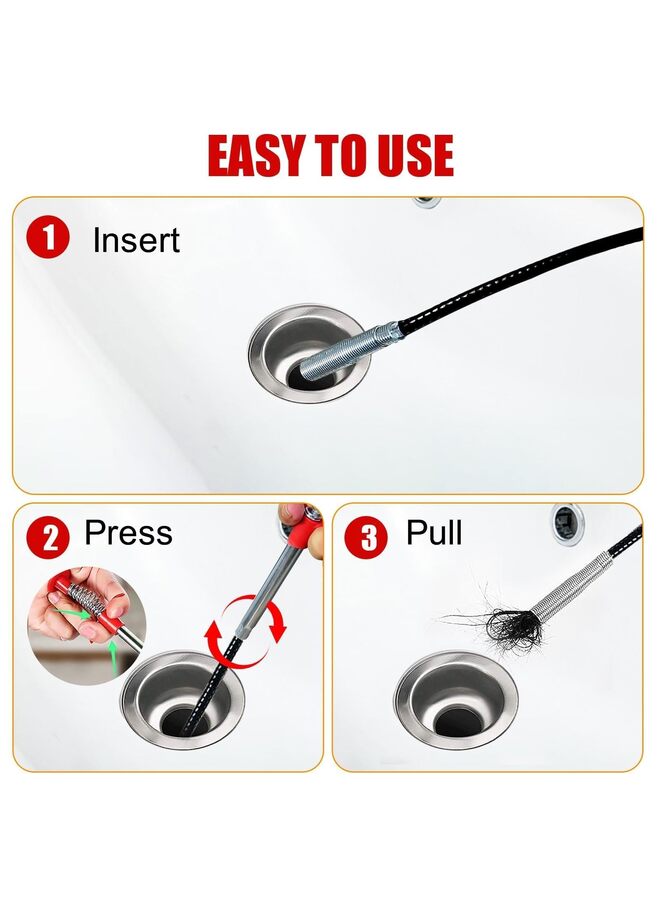 EASY TO USE

1 Insert

2 Press

3 Pull