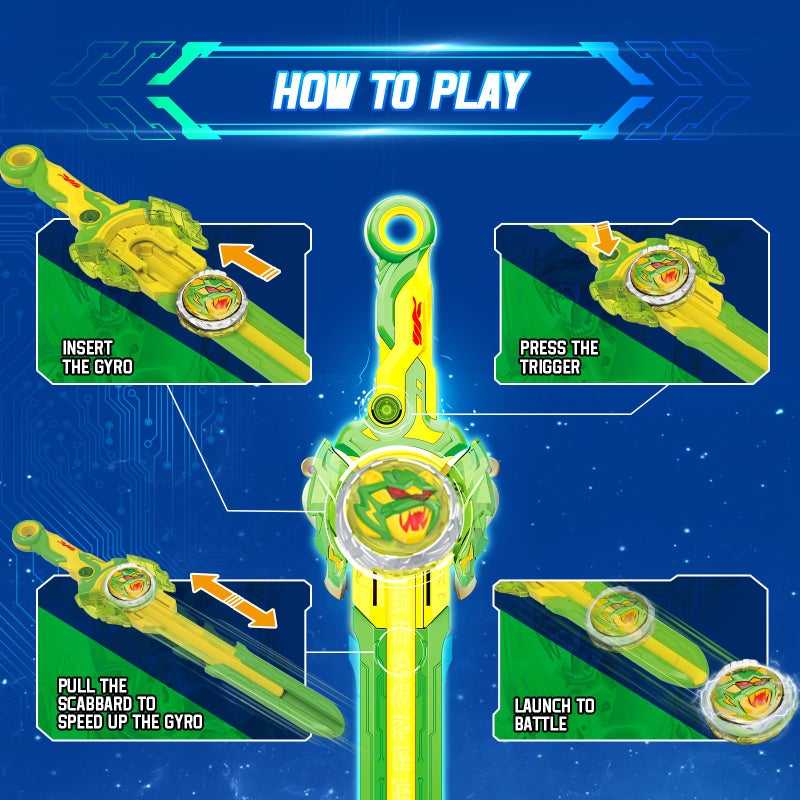 HOW TO PLAY

INSERT THE GYRO

PRESS THE TRIGGER

PULL THE SCABBARD TO SPEED UP THE GYRO

LAUNCH TO BATTLE