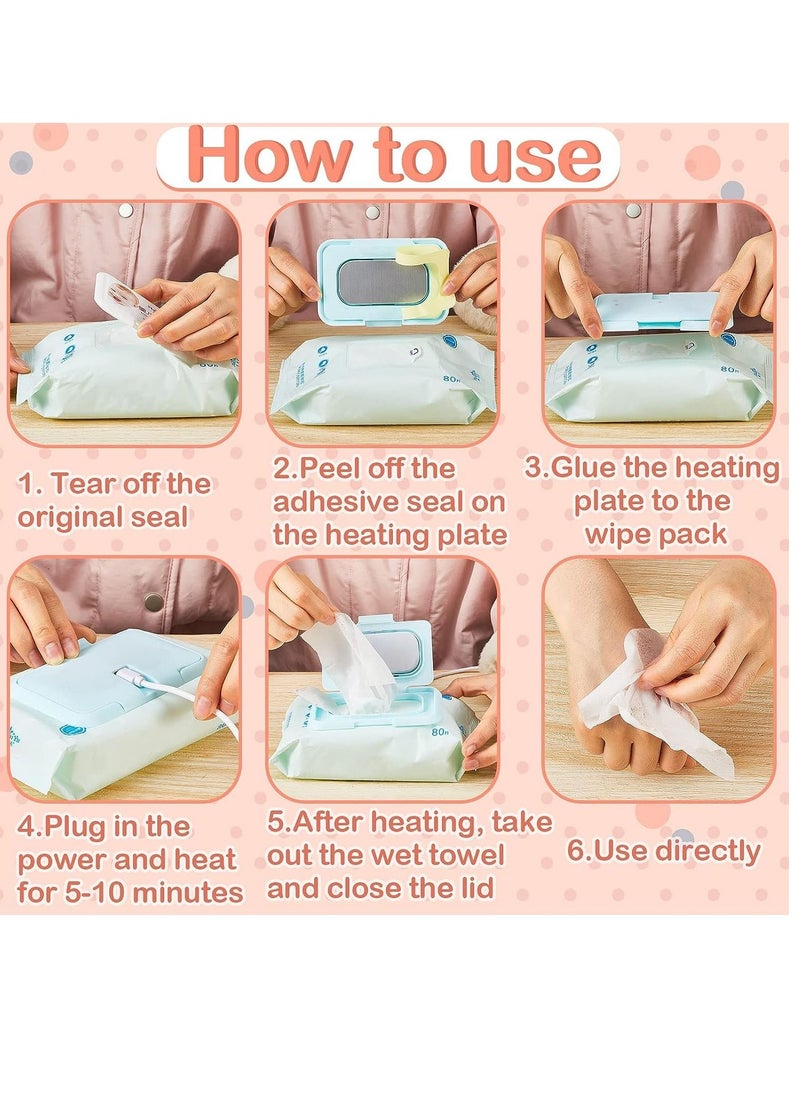 How to use

1. Tear off the original seal

2.Peel off the adhesive seal on the heating plate

3.Glue the heating plate to the wipe pack

4.Plug in the power and heat for 5-10 minutes

5.After heating, take out the wet towel and close the lid

6.Use directly