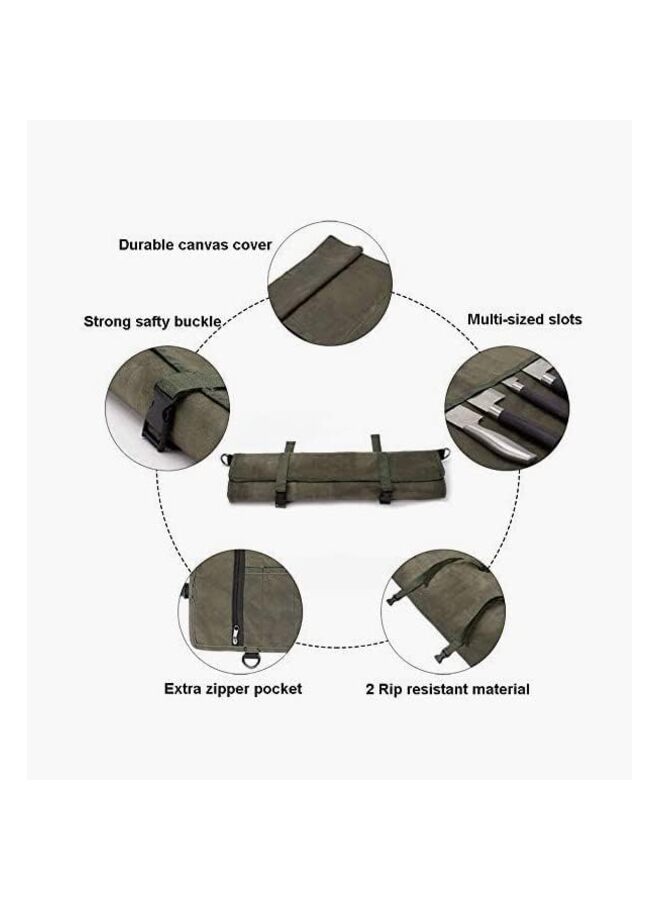 Durable canvas cover

Strong safty buckle

Multi-sized slots

Extra zipper pocket

2 Rip resistant material