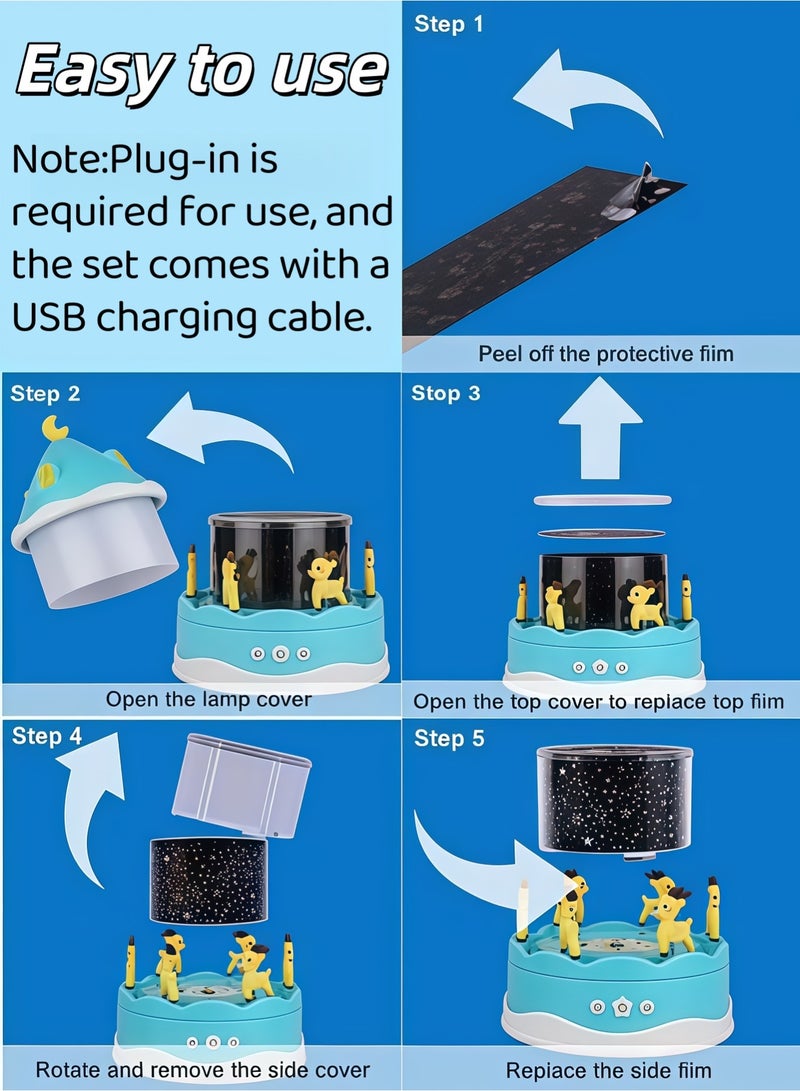 Easy to use

Note:Plug-in is required for use, and the set comes with a USB charging cable.

Step 1

Peel off the protective fiim

Step 2

Open the lamp cover

Stop 3

Open the top cover to replace top fiim

Step 4

Rotate and remove the side cover

Step 5

Repiace the side fiim