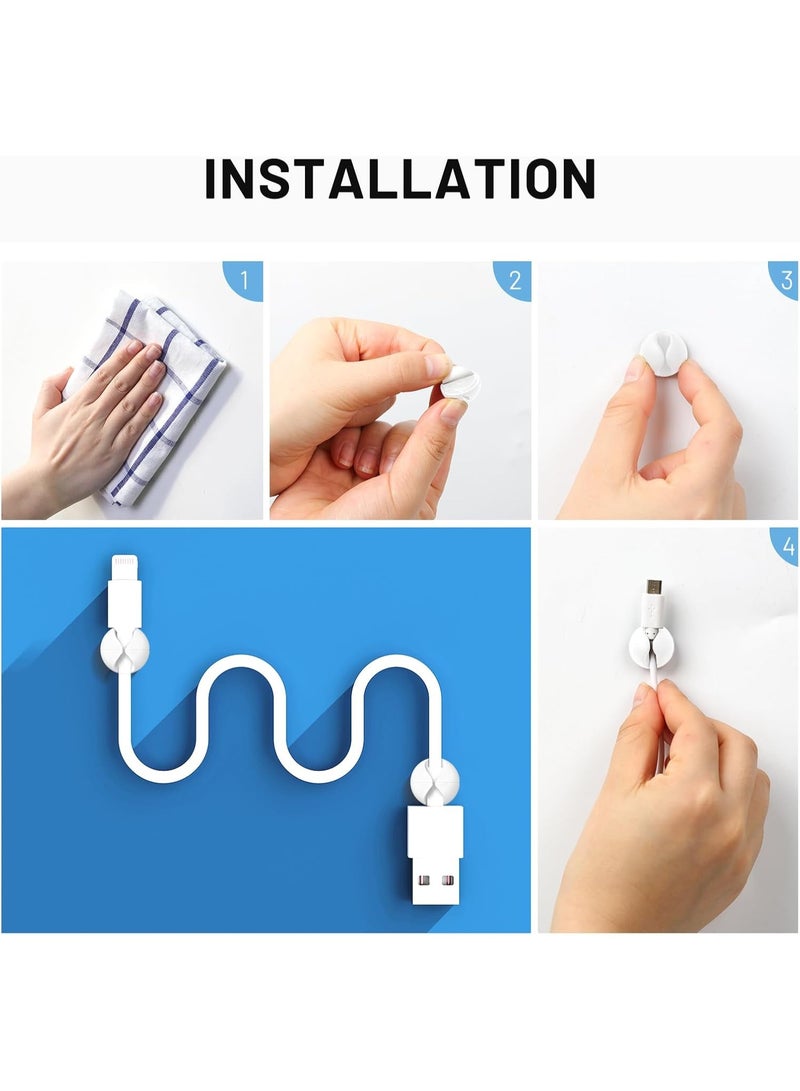 INSTALLATION

1

2

3

4