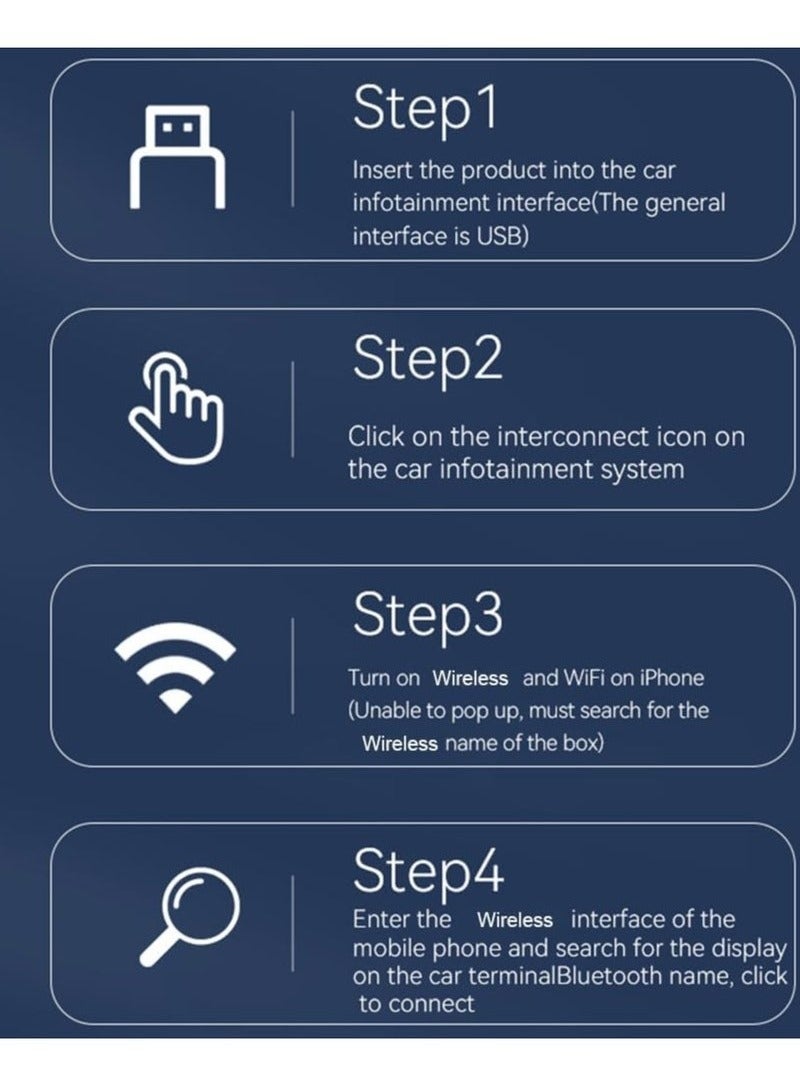 Step1

Insert the product into the car infotainment interface(The general interface is USB)

Step2

Click on the interconnect icon on the car infotainment system

Step3

Turn on Wireless and WiFi on iPhone (Unable to pop up, must search for the Wireless name of the box)

Step4

Enter the Wireless interface of the mobile phone and search for the display on the car terminalBluetooth name, click to connect