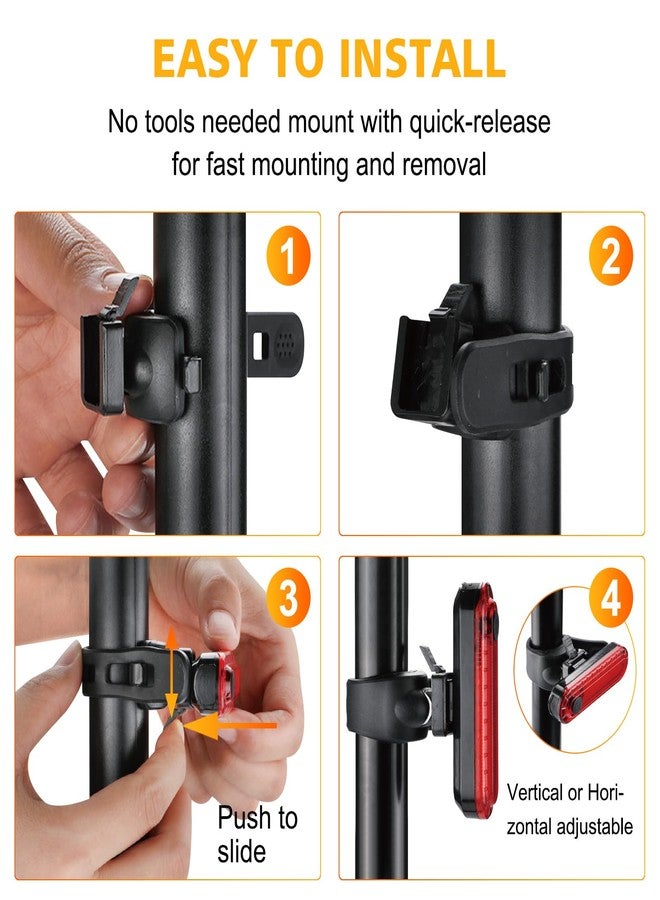 EASY TO INSTALL

No tools needed mount with quick-release for fast mounting and removal

1

2

3

Push to slide

4

Vertical or Horizontal adjustable