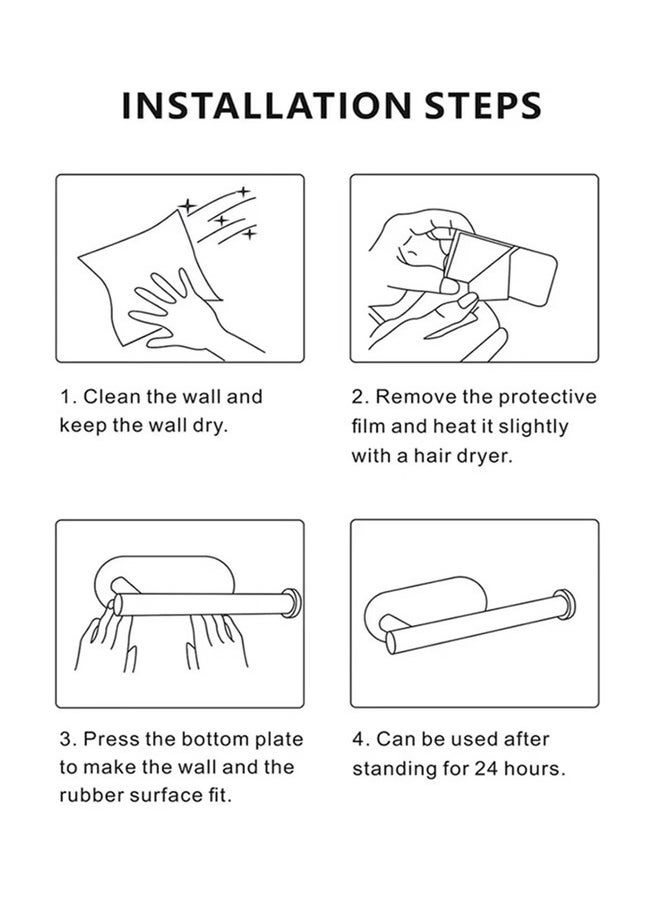 INSTALLATION STEPS

1. Clean the wall and keep the wall dry.

2. Remove the protective film and heat it slightly with a hair dryer.

3. Press the bottom plate to make the wall and the rubber surface fit.

4. Can be used after standing for 24 hours.