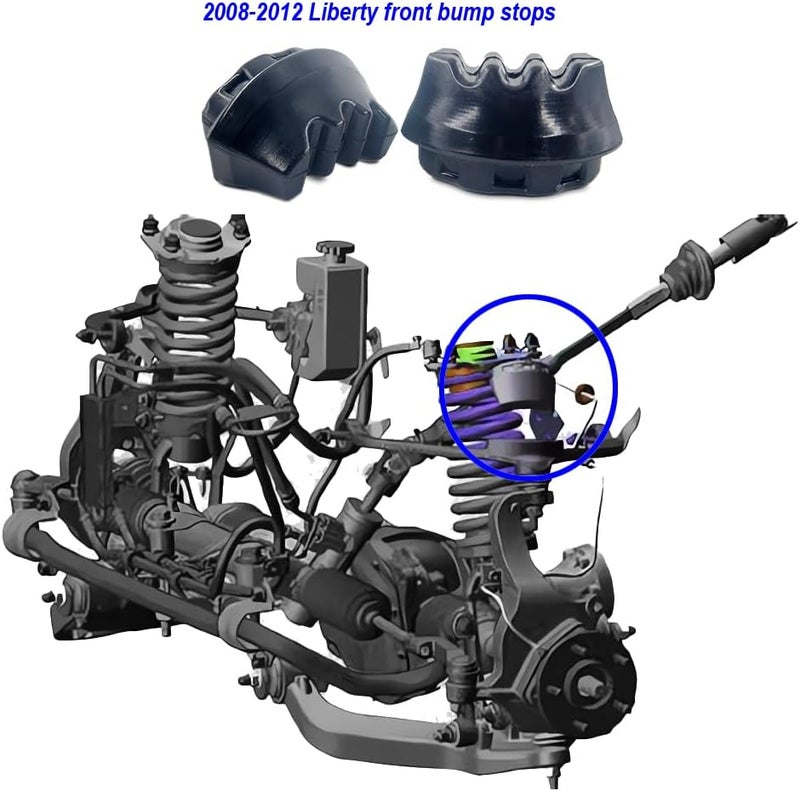 2008-2012 Liberty front bump stops