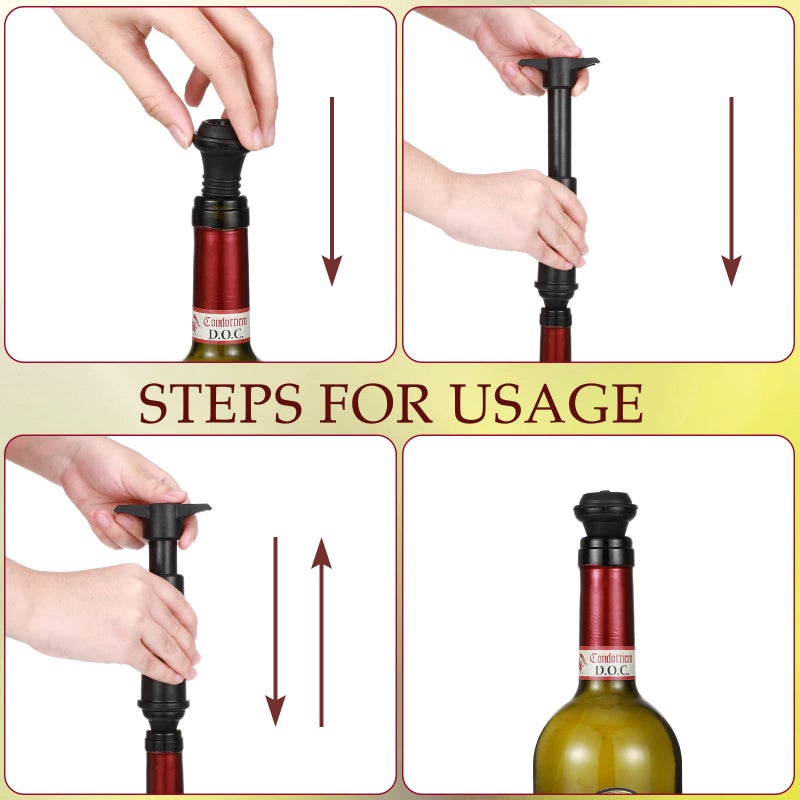 Condottiero
D.O.C.

STEPS FOR USAGE

Condottiero
D.O.C.