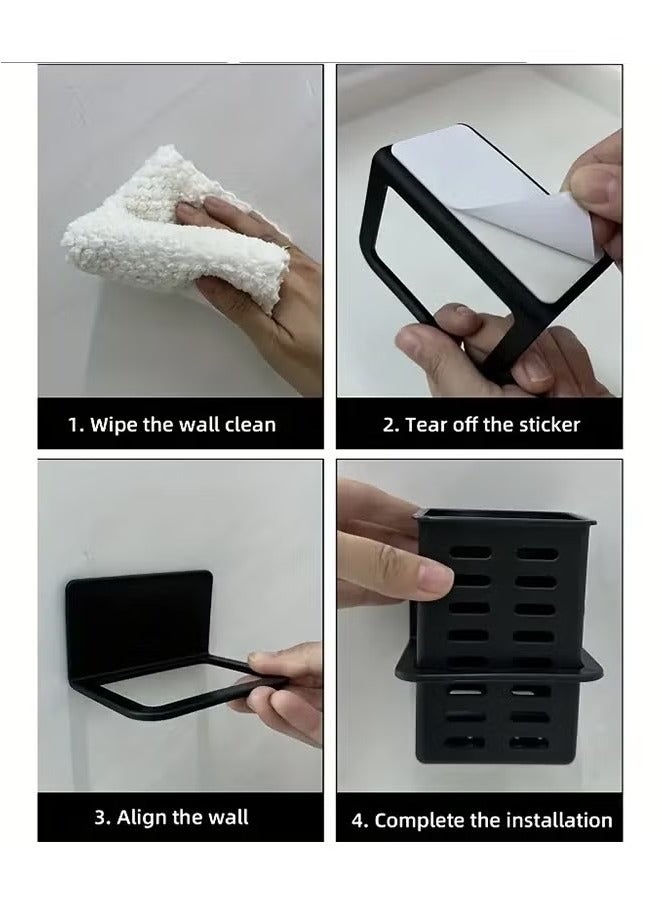 1. Wipe the wall clean

2. Tear off the sticker

3. Align the wall

4. Complete the installation