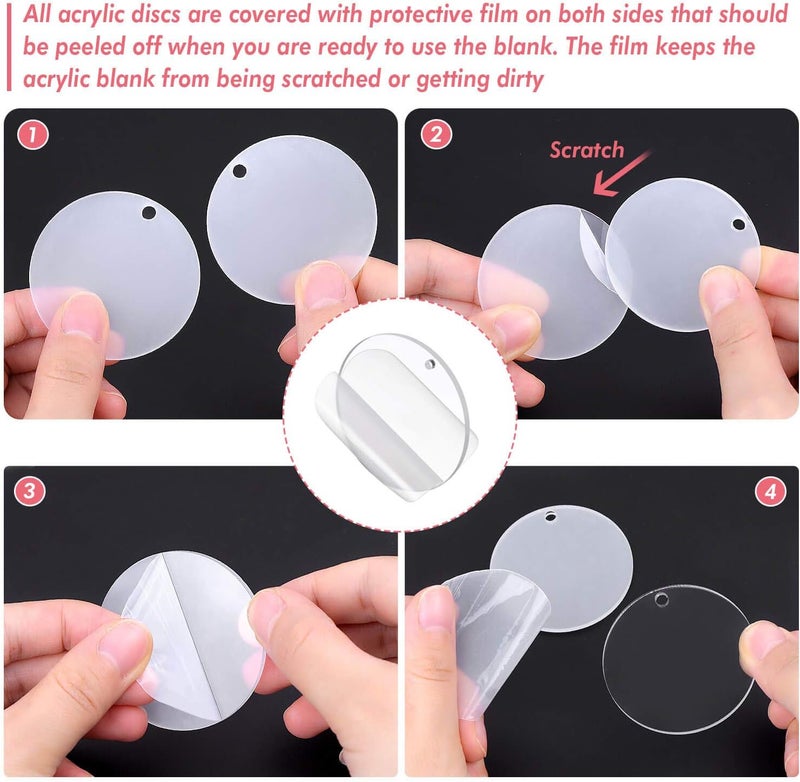 All acrylic discs are covered with protective film on both sides that should be peeled off when you are ready to use the blank. The film keeps the acrylic blank from being scratched or getting dirty

1

2

Scratch

3

4