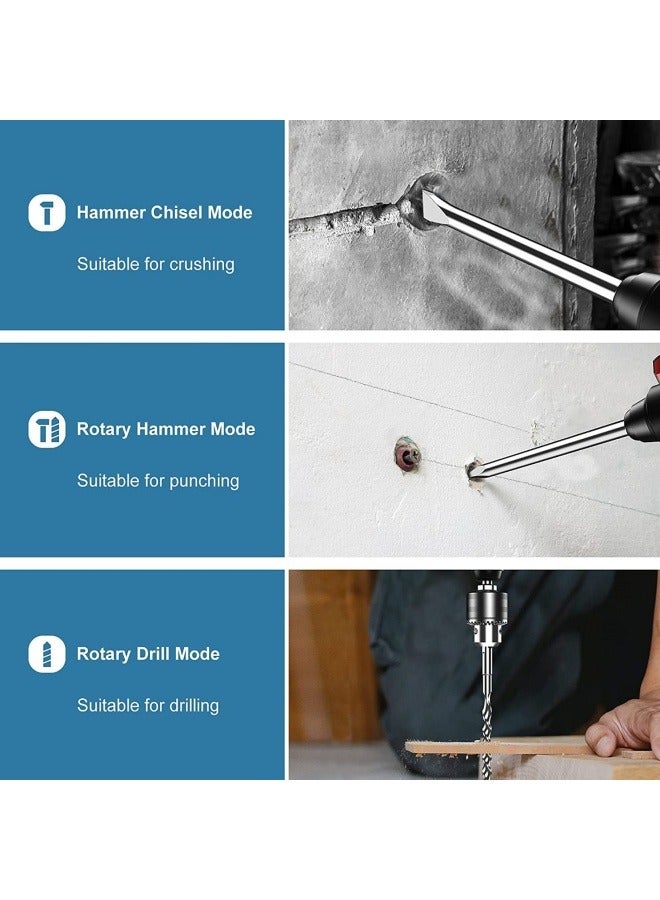 Hammer Chisel Mode

Suitable for crushing

Rotary Hammer Mode

Suitable for punching

Rotary Drill Mode

Suitable for drilling