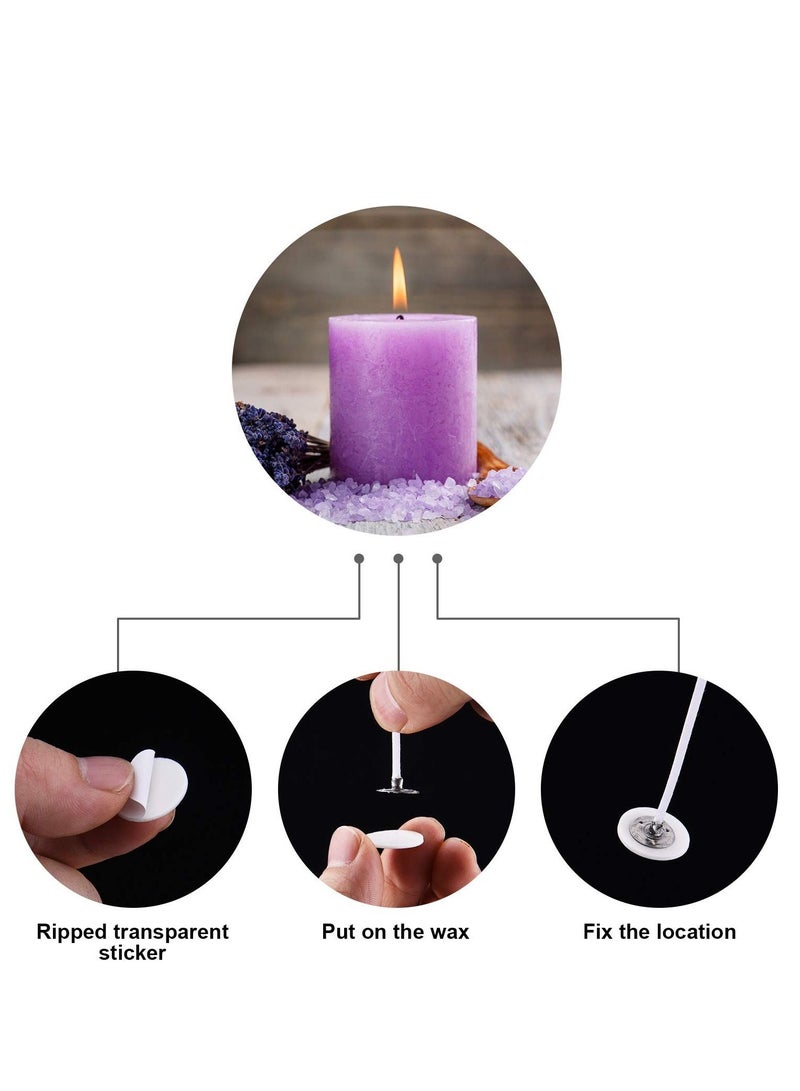 Ripped transparent sticker

Put on the wax

Fix the location