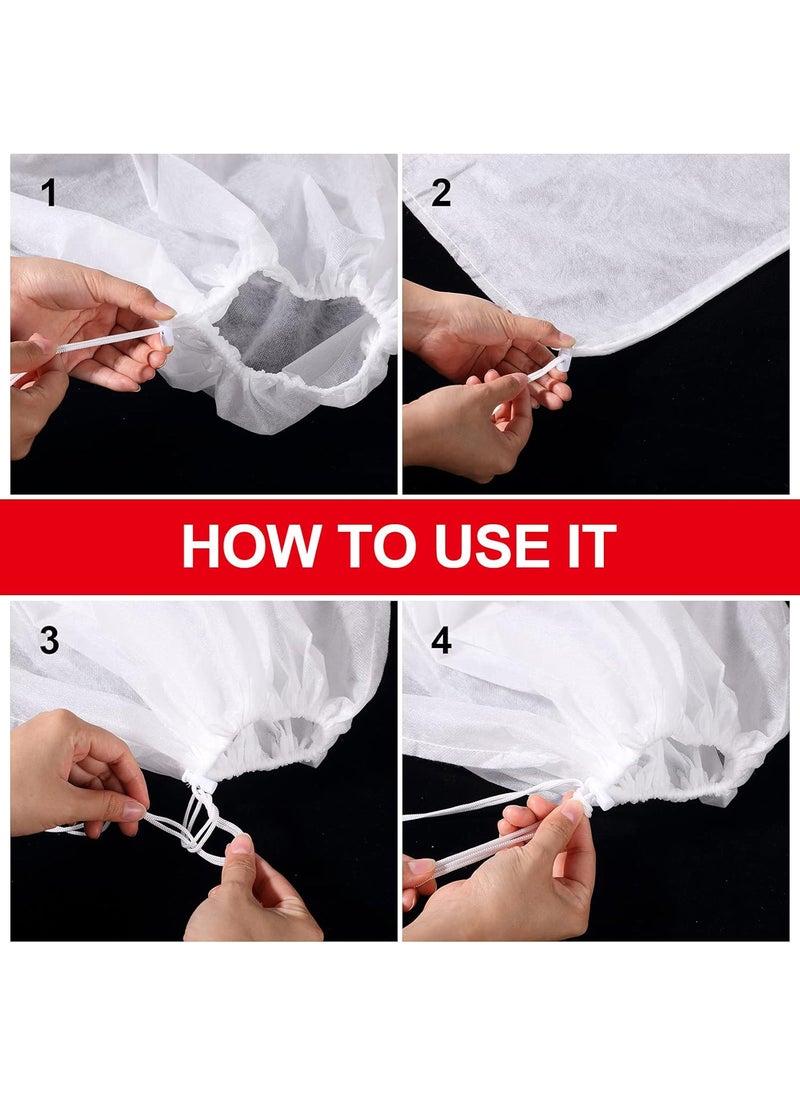 1

2

HOW TO USE IT

3

4