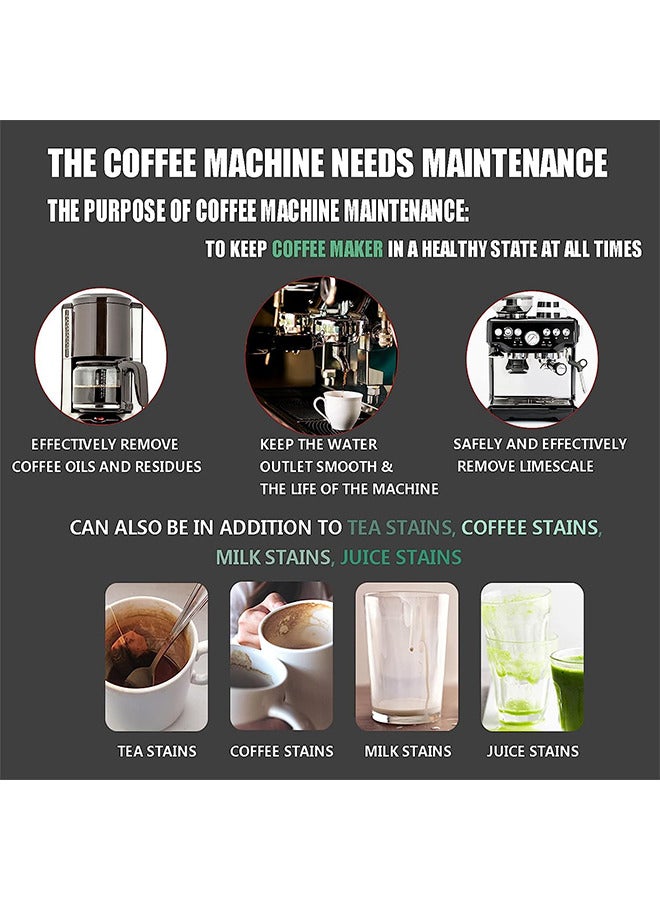 THE COFFEE MACHINE NEEDS MAINTENANCE

THE PURPOSE OF COFFEE MACHINE MAINTENANCE:

TO KEEP COFFEE MAKER IN A HEALTHY STATE AT ALL TIMES

EFFECTIVELY REMOVE COFFEE OILS AND RESIDUES

KEEP THE WATER OUTLET SMOOTH & THE LIFE OF THE MACHINE

SAFELY AND EFFECTIVELY REMOVE LIMESCALE

CAN ALSO BE IN ADDITION TO TEA STAINS, COFFEE STAINS, MILK STAINS, JUICE STAINS

TEA STAINS

COFFEE STAINS

MILK STAINS

JUICE STAINS