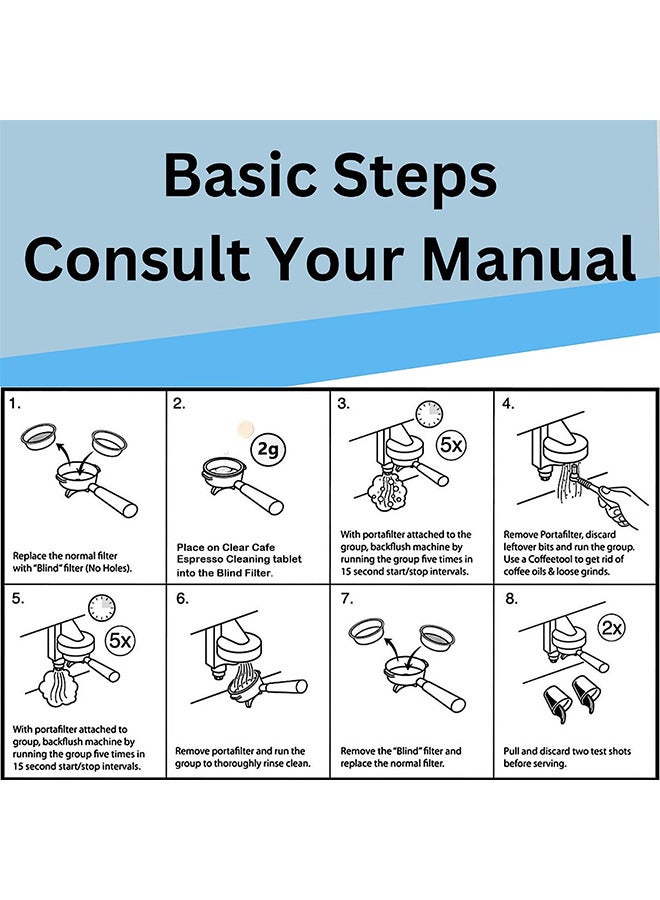 Basic Steps
Consult Your Manual

1.
Replace the normal filter with "Blind" filter (No Holes).

2.
2g
Place on Clear Cafe Espresso Cleaning tablet into the Blind Filter.

3.
5x
With portafilter attached to the group, backflush machine by running the group five times in 15 second start/stop intervals.

4.
Remove Portafilter, discard leftover bits and run the group. Use a Coffeetool to get rid of coffee oils & loose grinds.

5.
5x
With portafilter attached to group, backflush machine by running the group five times in 15 second start/stop intervals.

6.
Remove portafilter and run the group to thoroughly rinse clean.

7.
Remove the "Blind" filter and replace the normal filter.

8.
2x
Pull and discard two test shots before serving.