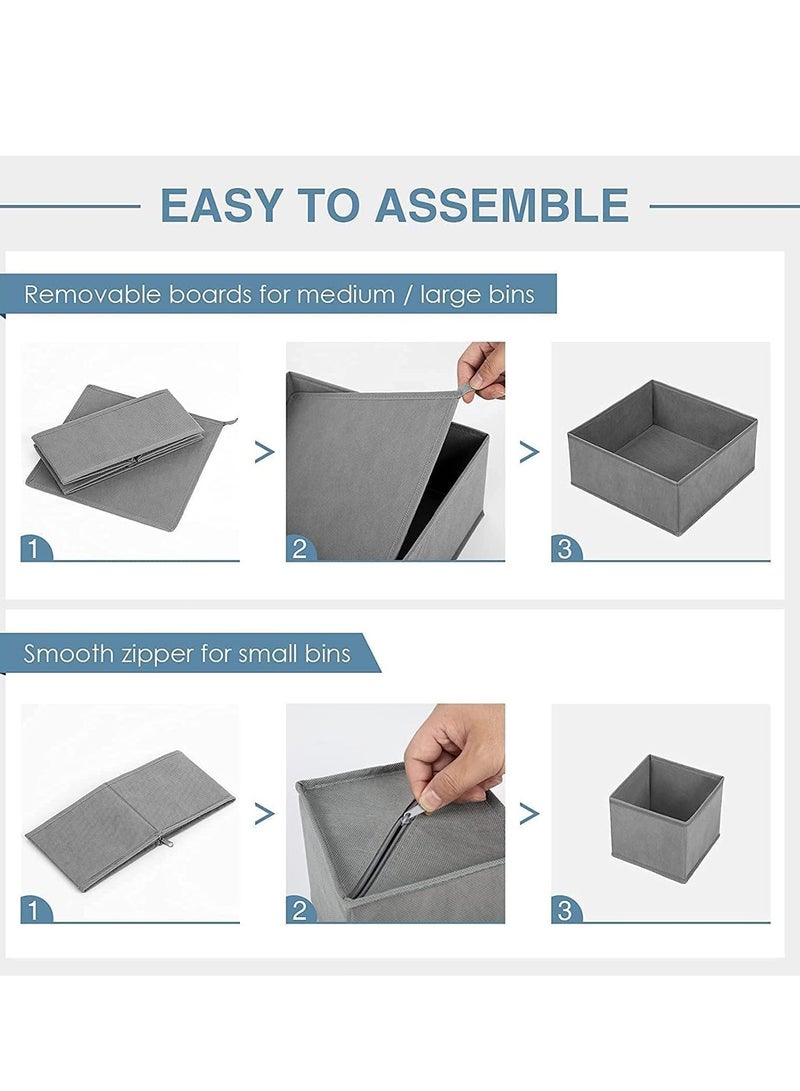 EASY TO ASSEMBLE

Removable boards for medium / large bins

1 > 2 > 3

Smooth zipper for small bins

1 > 2 > 3