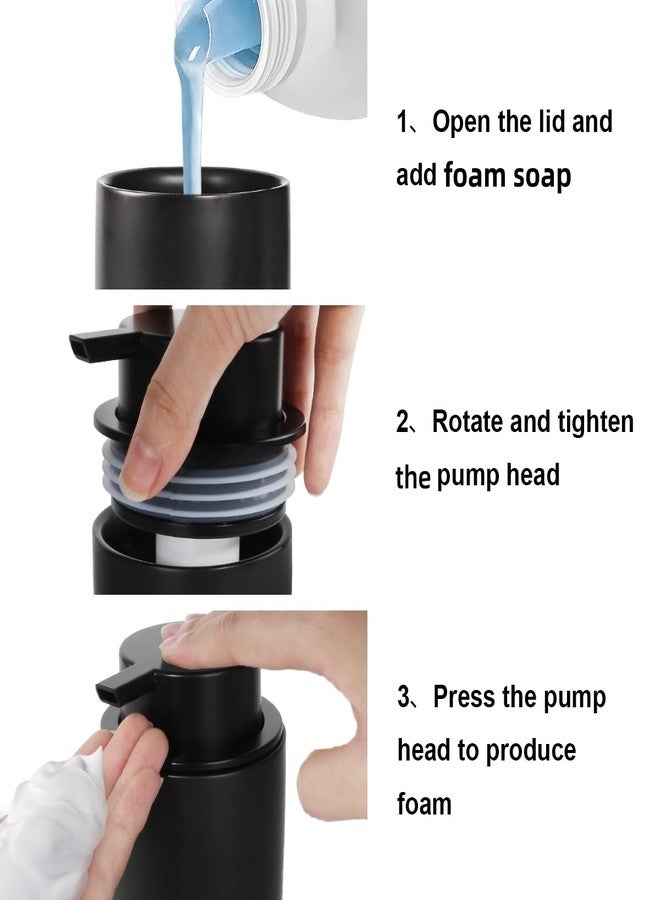 1、Open the lid and add foam soap

2、Rotate and tighten the pump head

3、Press the pump head to produce foam