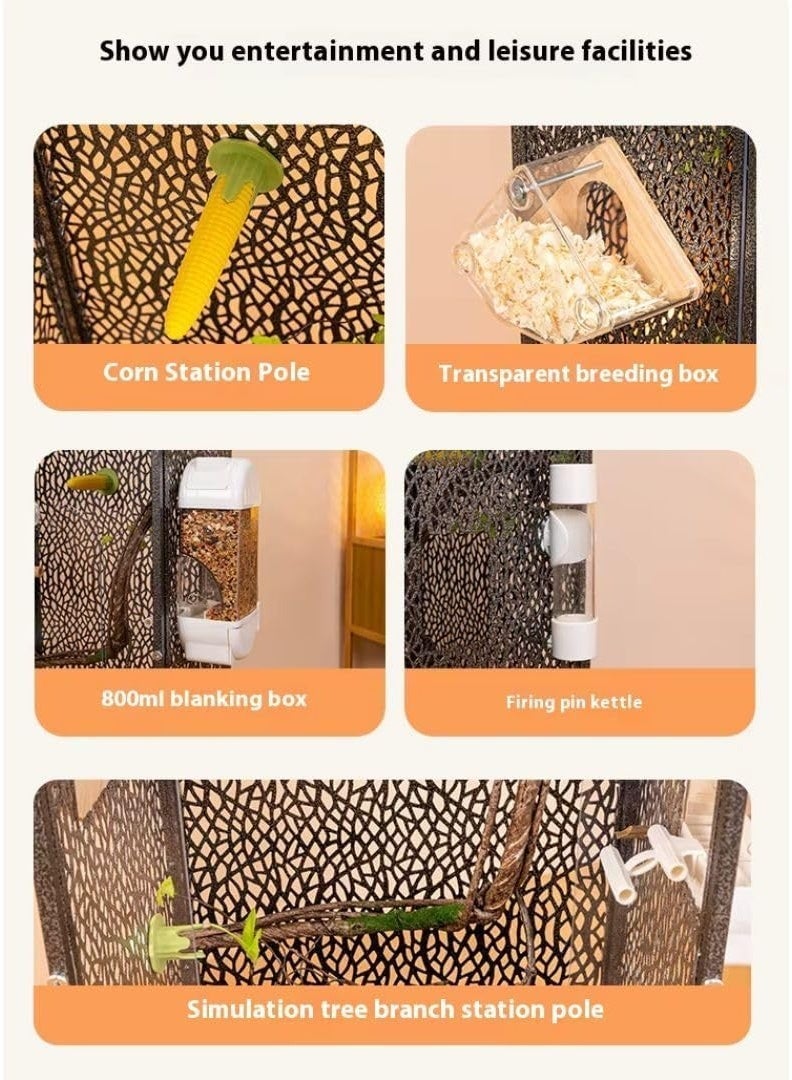 Show you entertainment and leisure facilities

Corn Station Pole

Transparent breeding box

800ml blanking box

Firing pin kettle

Simulation tree branch station pole