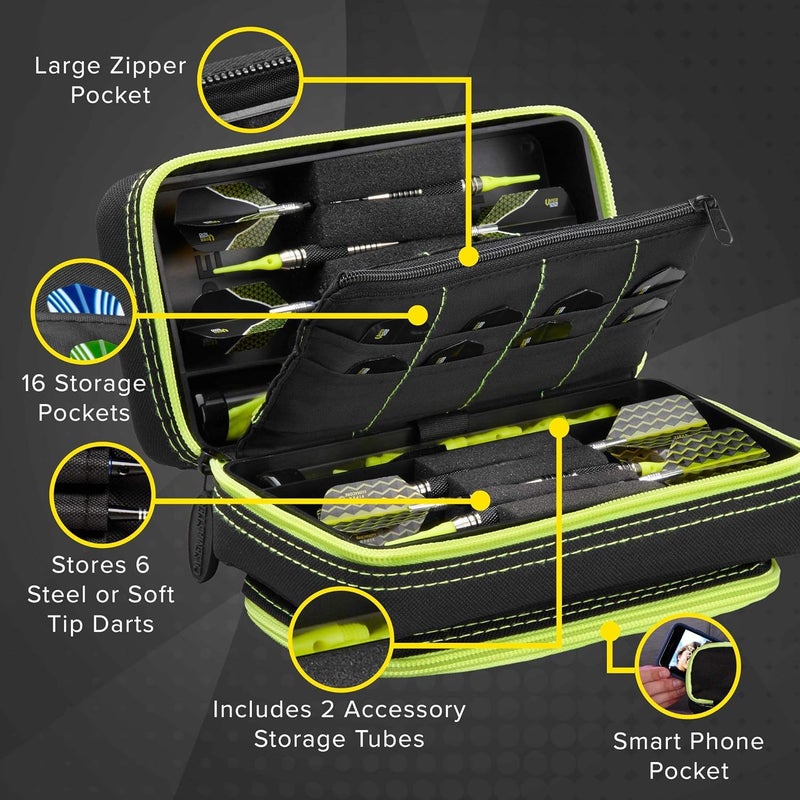 Large Zipper Pocket

16 Storage Pockets

Stores 6 Steel or Soft Tip Darts

Includes 2 Accessory Storage Tubes

Smart Phone Pocket