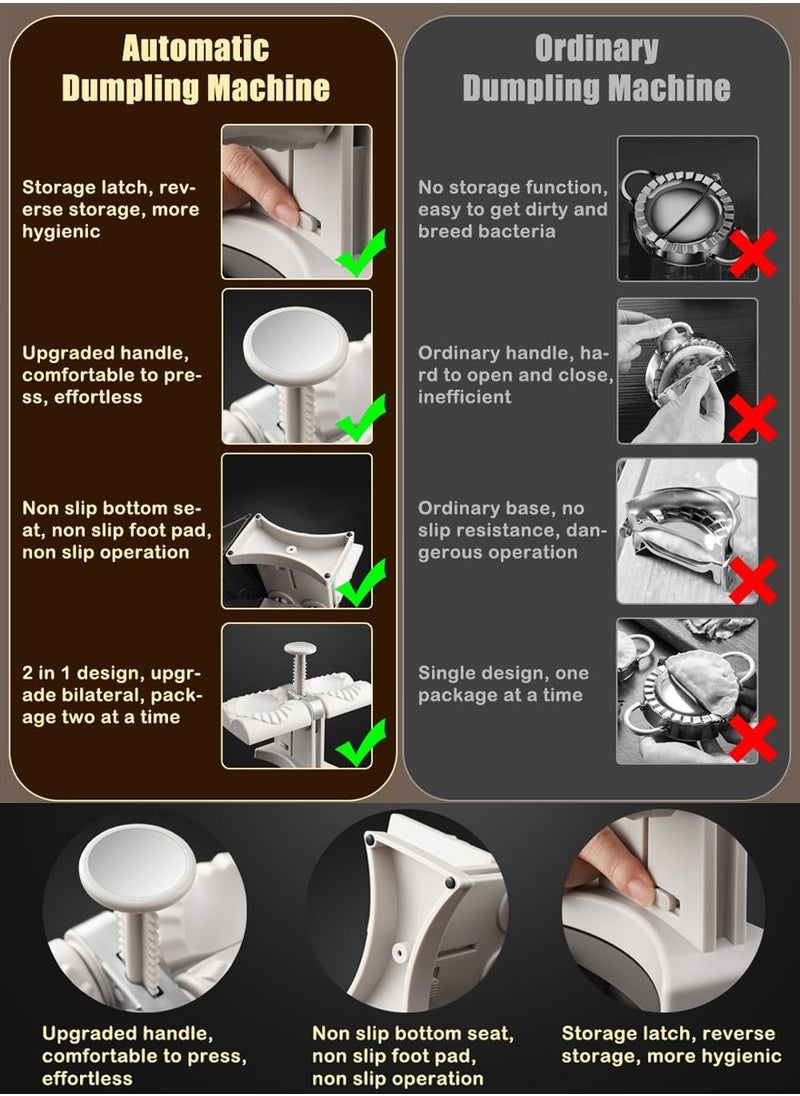 Automatic Dumpling Machine

Storage latch, reverse storage, more hygienic

Upgraded handle, comfortable to press, effortless

Non slip bottom seat, non slip foot pad, non slip operation

2 in 1 design, upgrade bilateral, package two at a time

Ordinary Dumpling Machine

No storage function, easy to get dirty and breed bacteria

Ordinary handle, hard to open and close, inefficient

Ordinary base, no slip resistance, dangerous operation

Single design, one package at a time

Upgraded handle, comfortable to press, effortless

Non slip bottom seat, non slip foot pad, non slip operation

Storage latch, reverse storage, more hygienic