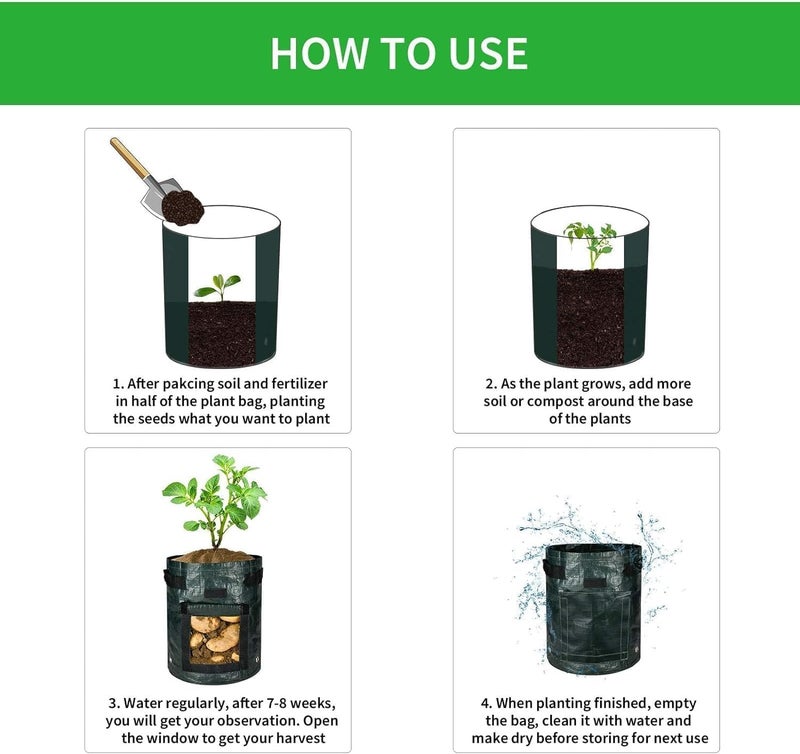 HOW TO USE

1. After pakcing soil and fertilizer in half of the plant bag, planting the seeds what you want to plant

2. As the plant grows, add more soil or compost around the base of the plants

3. Water regularly, after 7-8 weeks, you will get your observation. Open the window to get your harvest

4. When planting finished, empty the bag, clean it with water and make dry before storing for next use