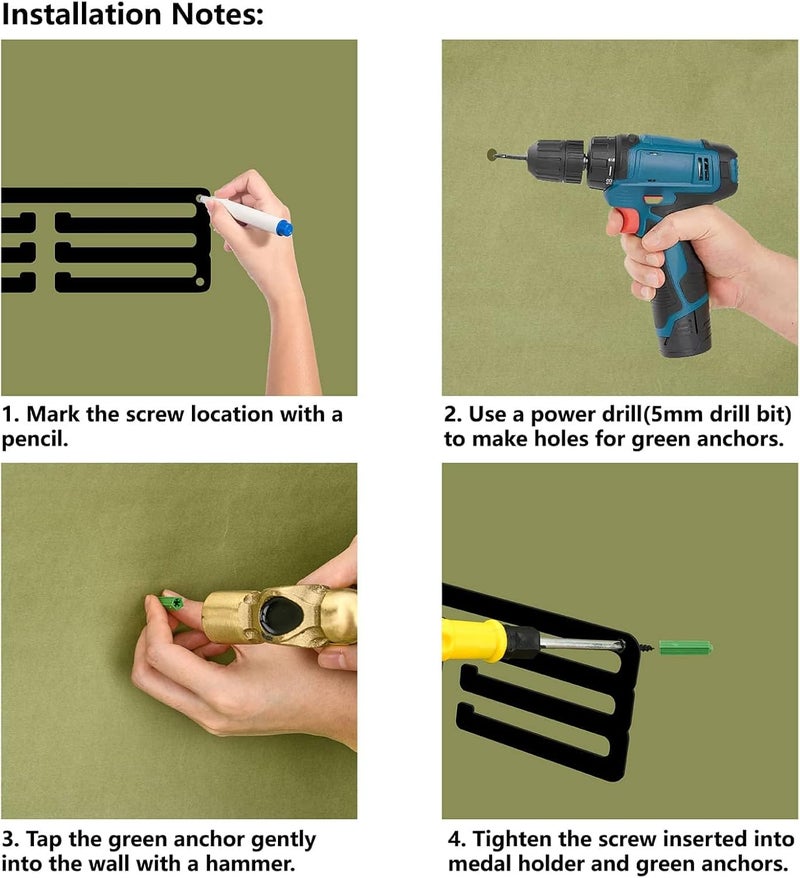 Installation Notes:

1. Mark the screw location with a pencil.

2. Use a power drill(5mm drill bit) to make holes for green anchors.

3. Tap the green anchor gently into the wall with a hammer.

4. Tighten the screw inserted into medal holder and green anchors.