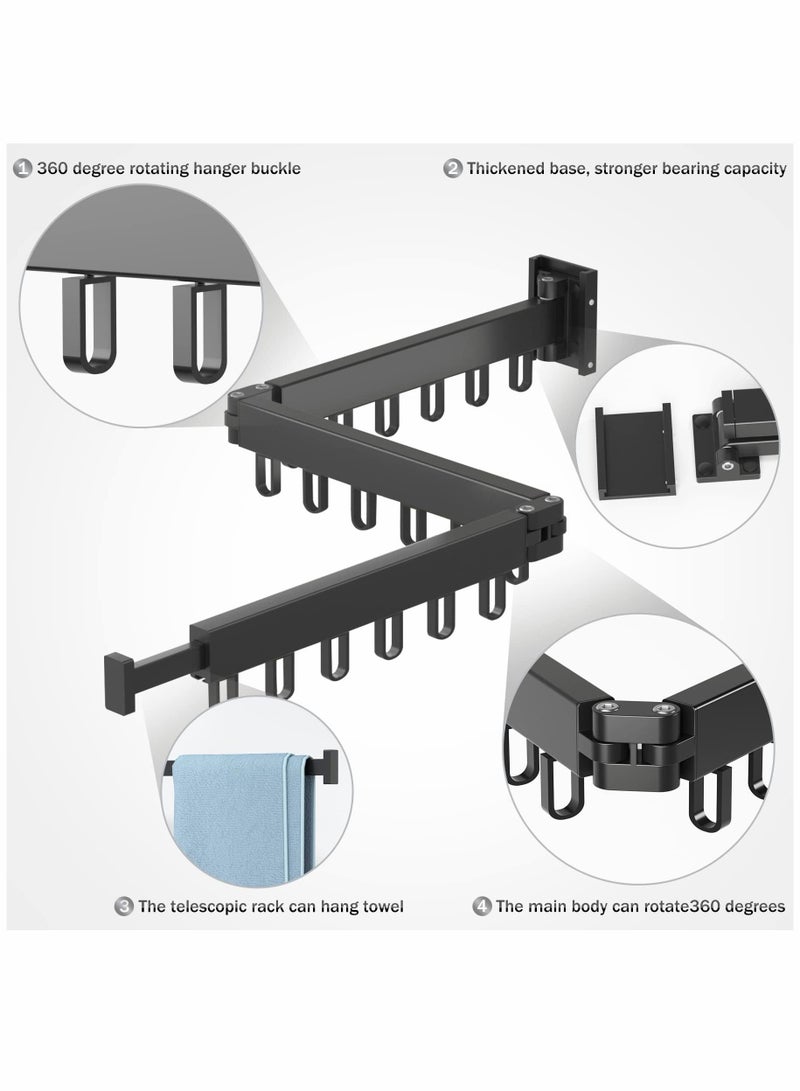 1 360 degree rotating hanger buckle

2 Thickened base, stronger bearing capacity

3 The telescopic rack can hang towel

4 The main body can rotate360 degrees