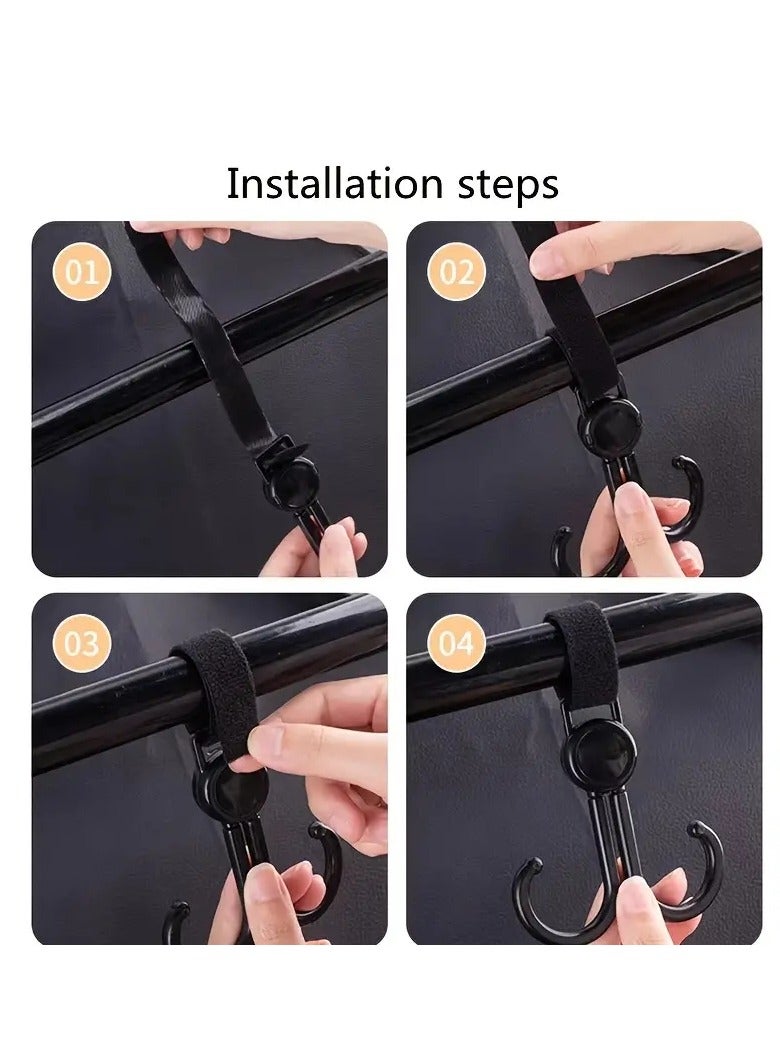 Installation steps

01

02

03

04