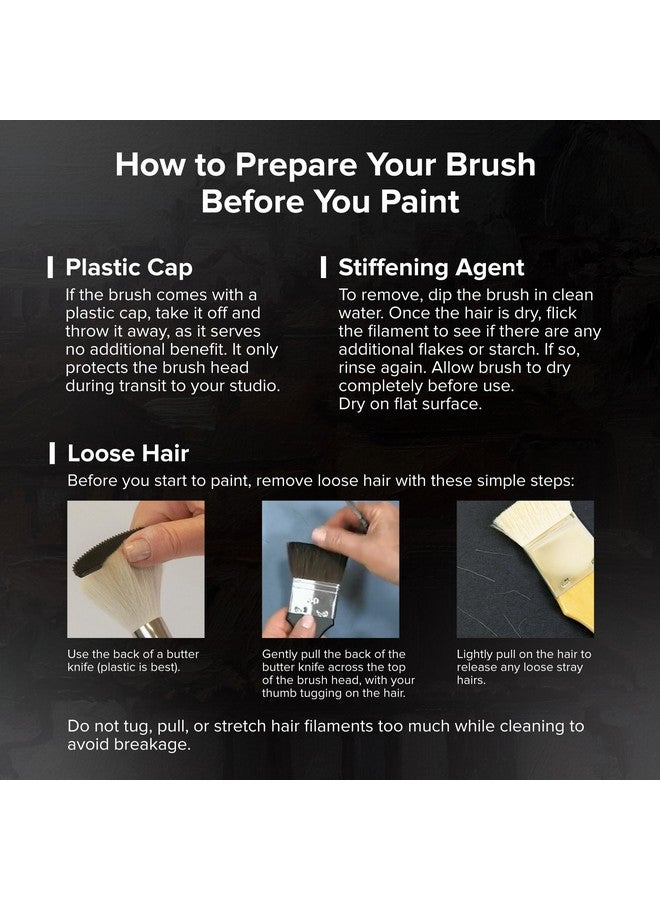 How to Prepare Your Brush Before You Paint

Plastic Cap

If the brush comes with a plastic cap, take it off and throw it away, as it serves no additional benefit. It only protects the brush head during transit to your studio.

Stiffening Agent

To remove, dip the brush in clean water. Once the hair is dry, flick the filament to see if there are any additional flakes or starch. If so, rinse again. Allow brush to dry completely before use.
Dry on flat surface.

Loose Hair

Before you start to paint, remove loose hair with these simple steps:

Use the back of a butter knife (plastic is best).

Gently pull the back of the butter knife across the top of the brush head, with your thumb tugging on the hair.

Lightly pull on the hair to release any loose stray hairs.

Do not tug, pull, or stretch hair filaments too much while cleaning to avoid breakage.