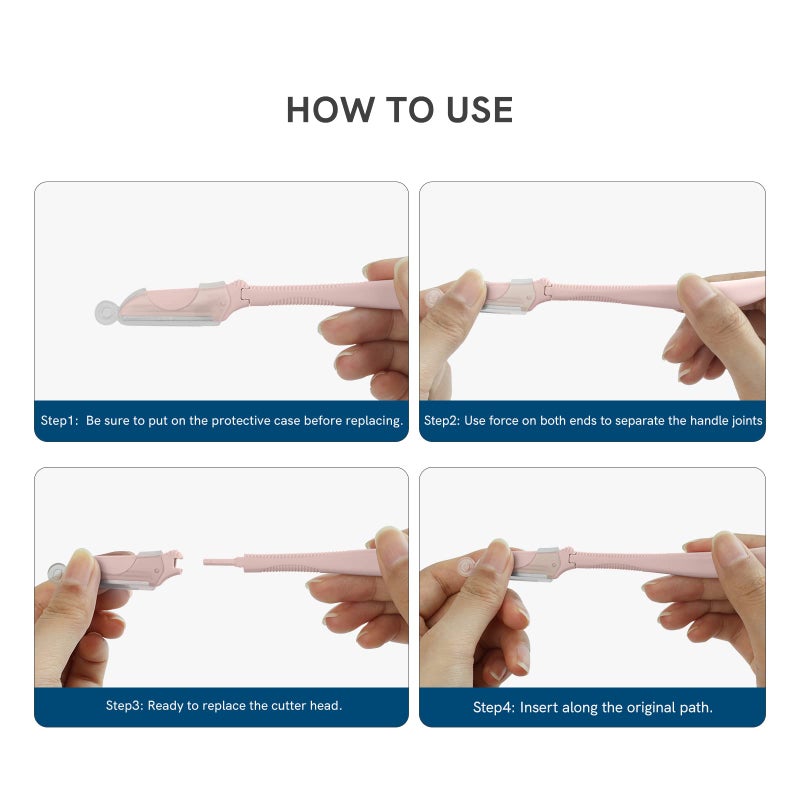 HOW TO USE

Step1: Be sure to put on the protective case before replacing.

Step2: Use force on both ends to separate the handle joints

Step3: Ready to replace the cutter head.

Step4: Insert along the original path.