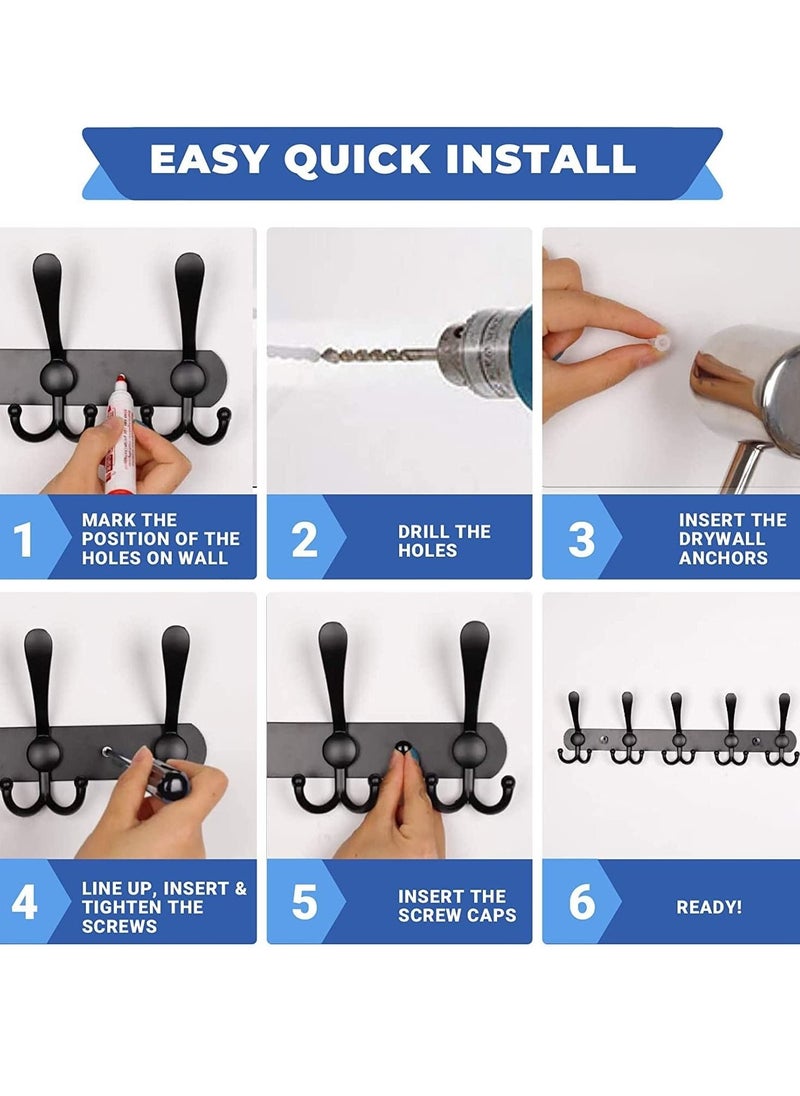 EASY QUICK INSTALL

1 MARK THE POSITION OF THE HOLES ON WALL

2 DRILL THE HOLES

3 INSERT THE DRYWALL ANCHORS

4 LINE UP, INSERT & TIGHTEN THE SCREWS

5 INSERT THE SCREW CAPS

6 READY!