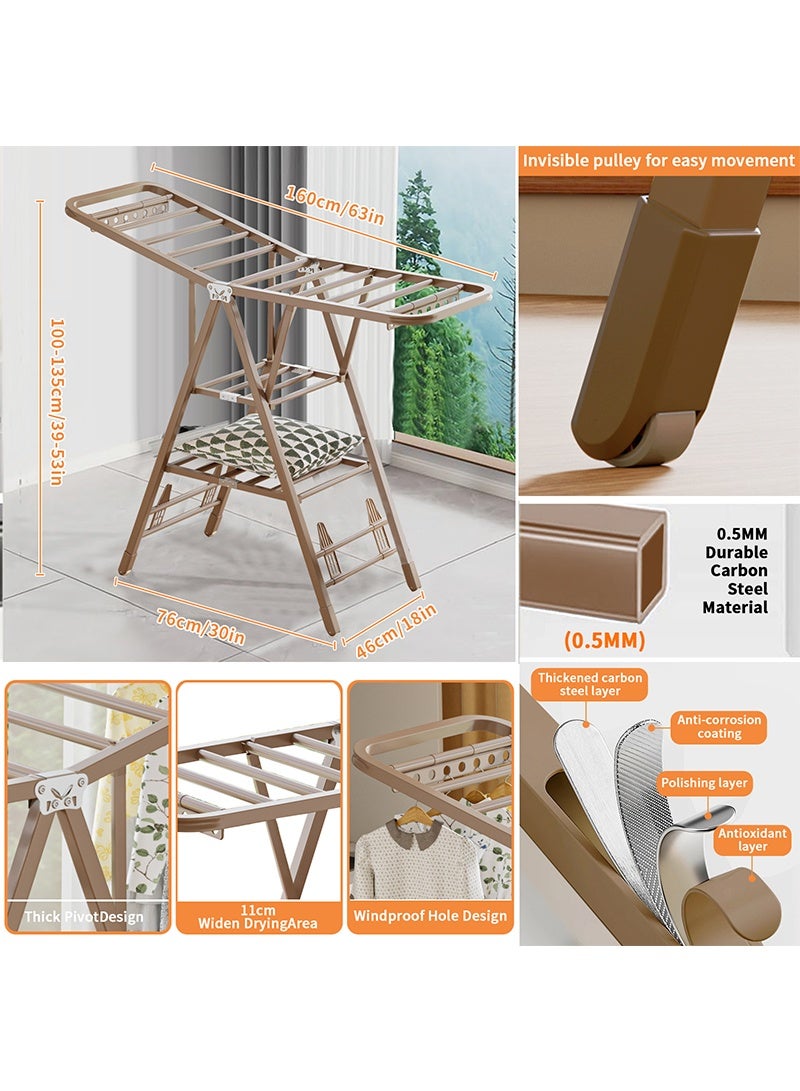 160cm/63in

100-135cm/39-53in

76cm/30in

46cm/18in

Invisible pulley for easy movement

0.5MM Durable Carbon Steel Material

(0.5MM)

Thick PivotDesign

11cm Widen DryingArea

Windproof Hole Design

Thickened carbon steel layer

Anti-corrosion coating

Polishing layer

Antioxidant layer