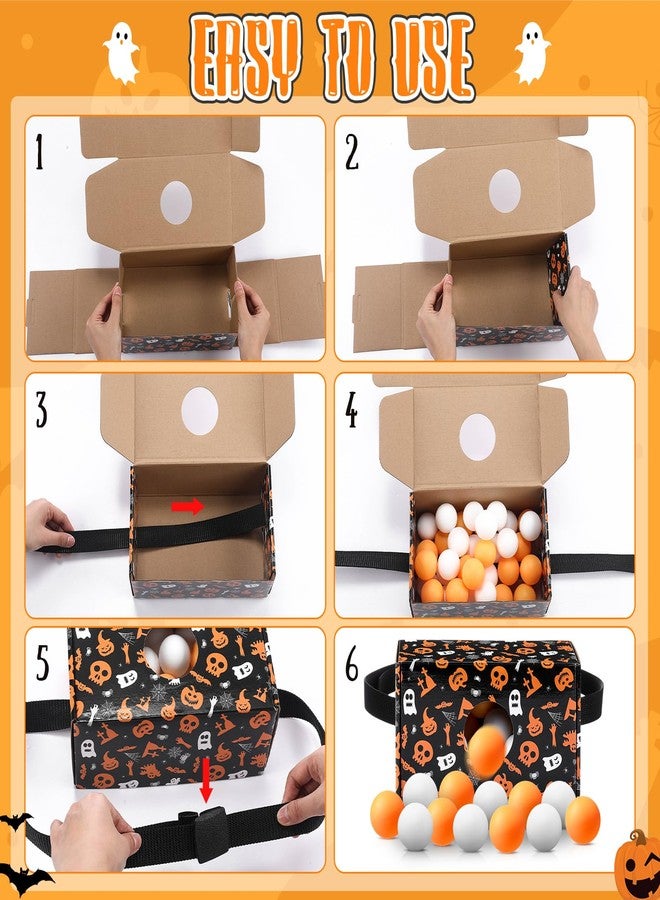 EASY TO USE

1

2

3

4

5

6