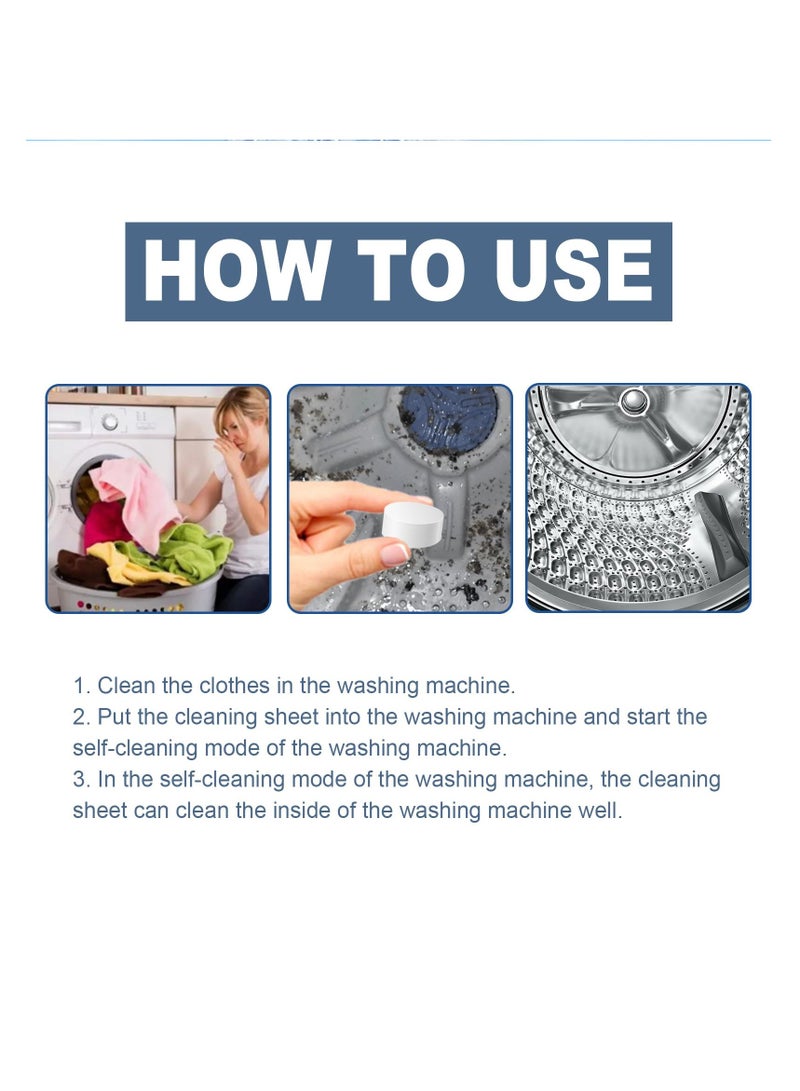 HOW TO USE

1. Clean the clothes in the washing machine.
2. Put the cleaning sheet into the washing machine and start the self-cleaning mode of the washing machine.
3. In the self-cleaning mode of the washing machine, the cleaning sheet can clean the inside of the washing machine well.