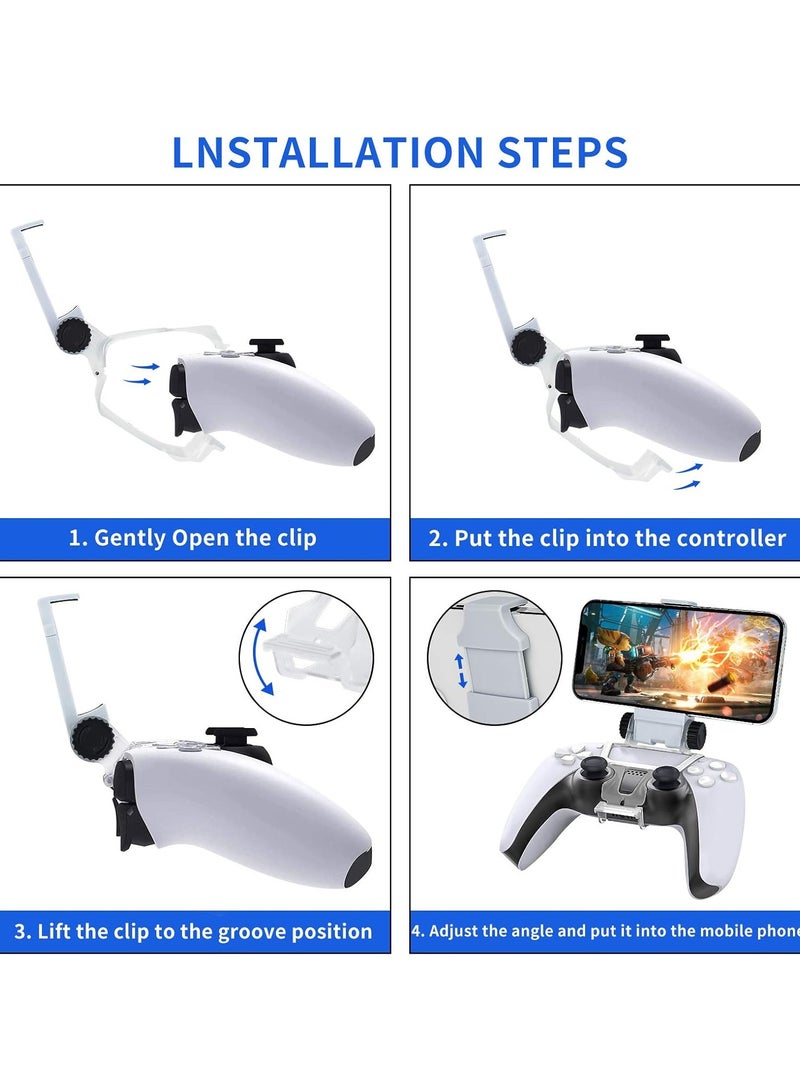 LNSTALLATION STEPS

1. Gently Open the clip

2. Put the clip into the controller

3. Lift the clip to the groove position

4. Adjust the angle and put it into the mobile phone